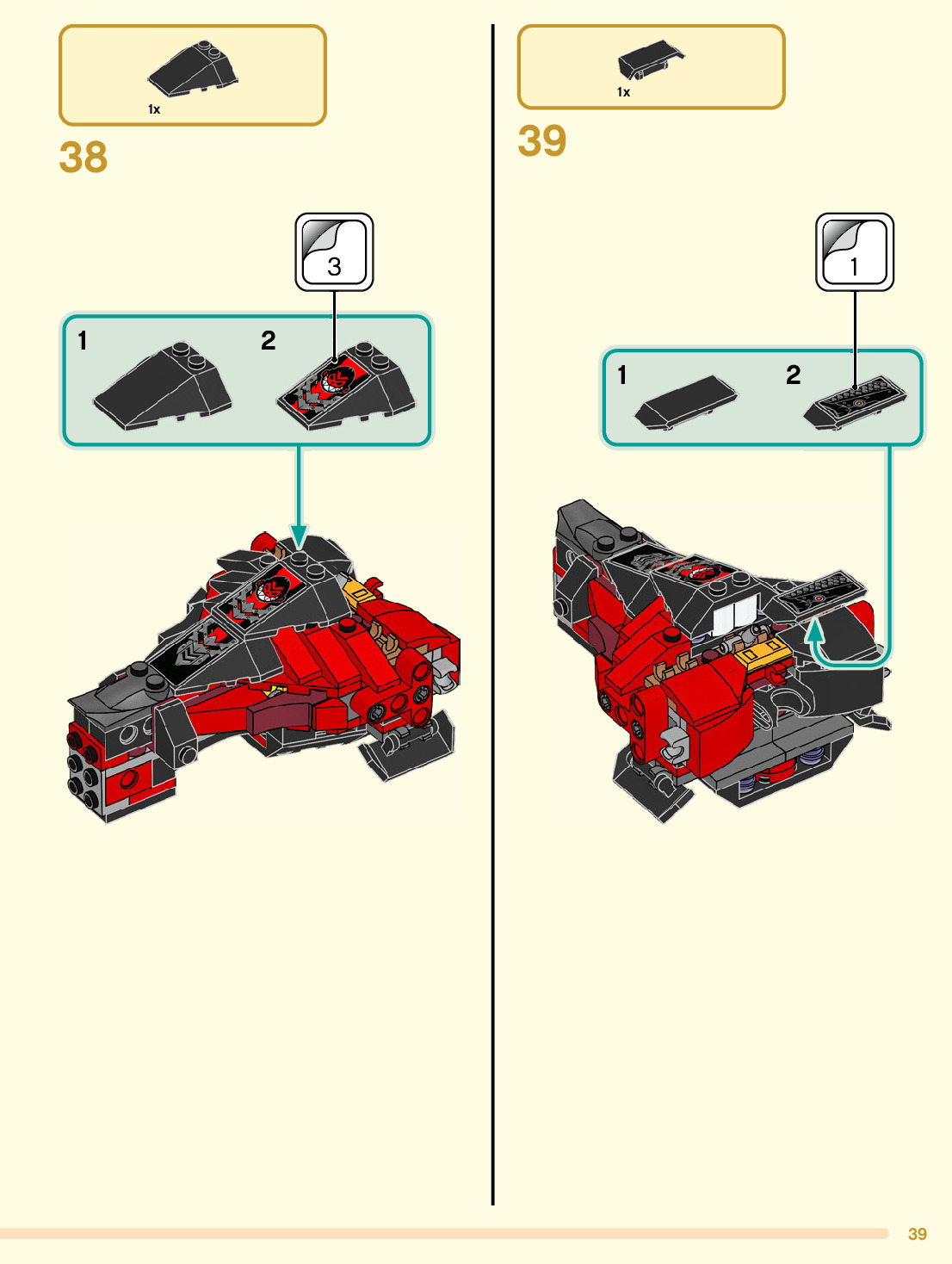 1x

38

3

1

2

1x

39

1

1

2

39