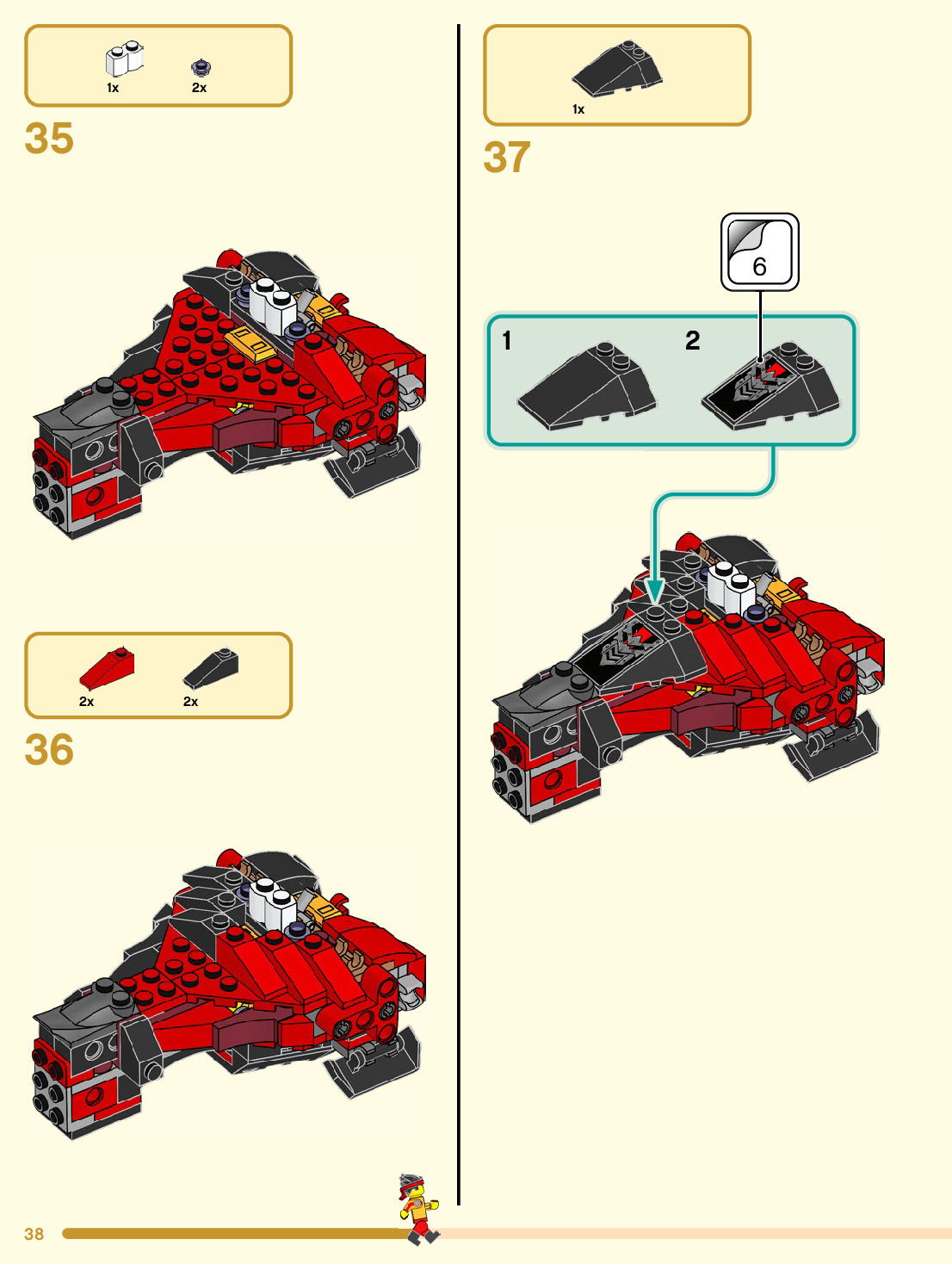 1x 2x

35

2x 2x

36

1x

37

6

1

2

38