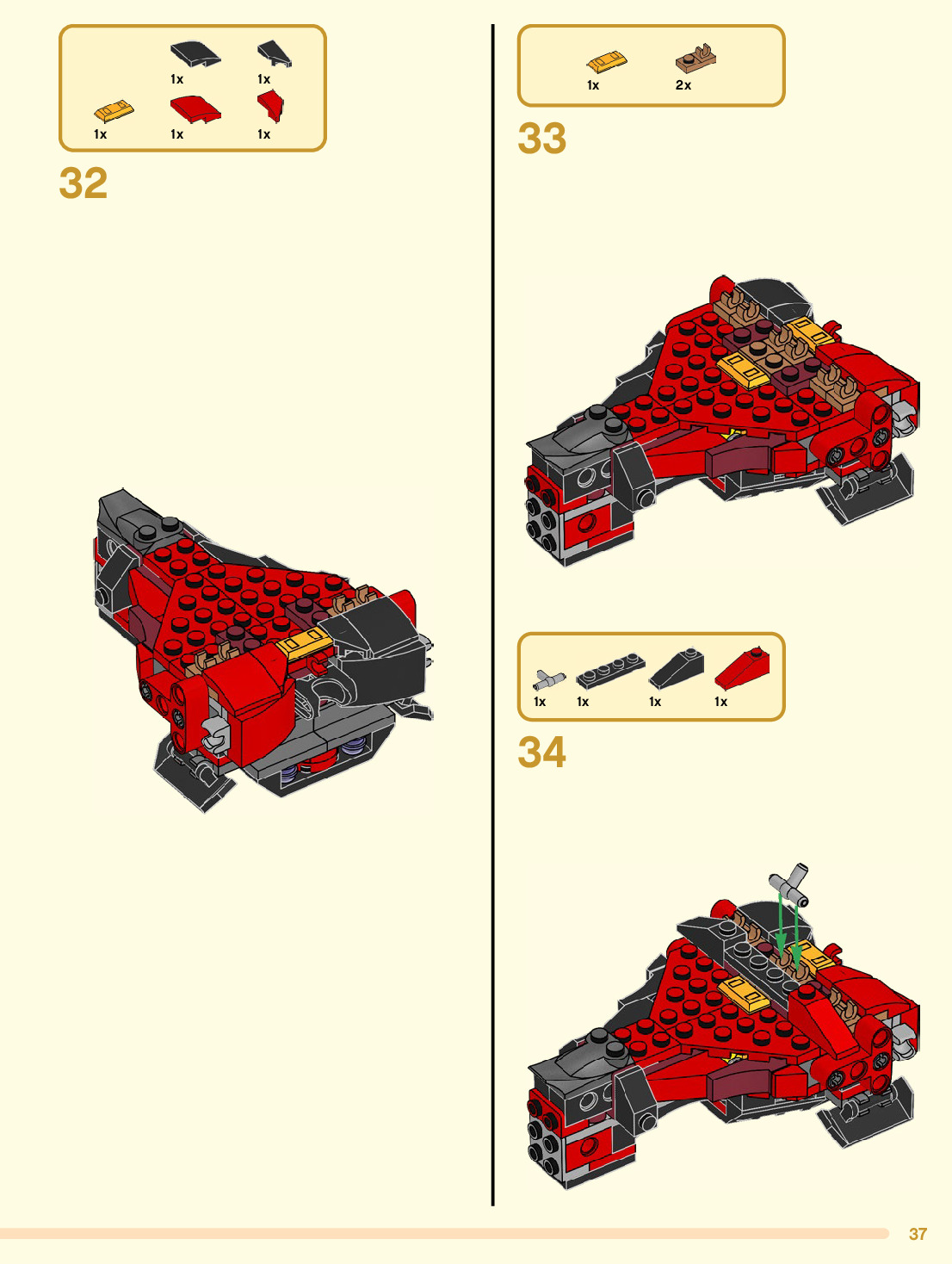 1x 1x
1x 1x 1x

32

1x 2x

33

1x 1x 1x 1x

34

37