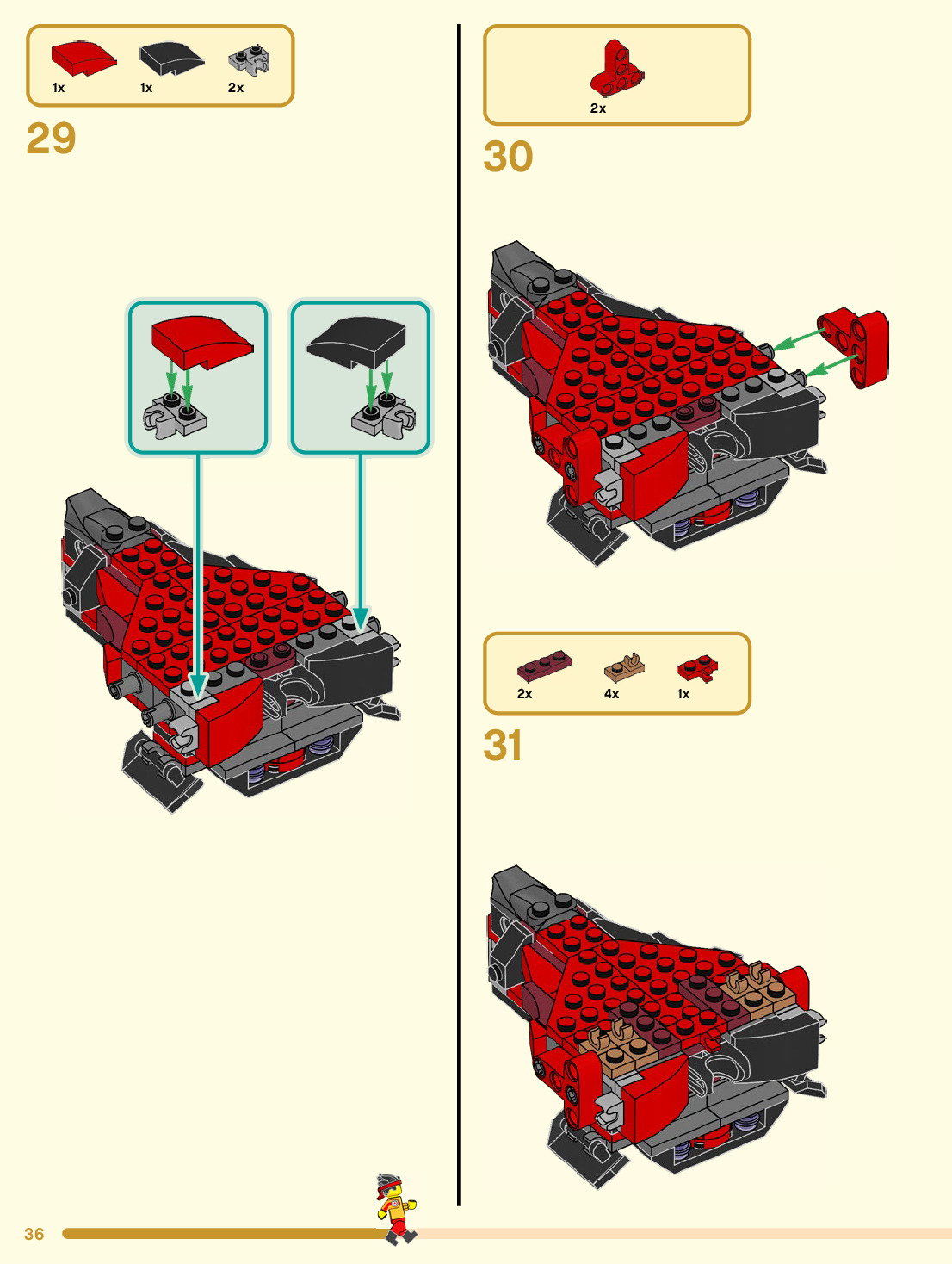 1x 1x 2x

29

2x

30

2x 4x 1x

31

36