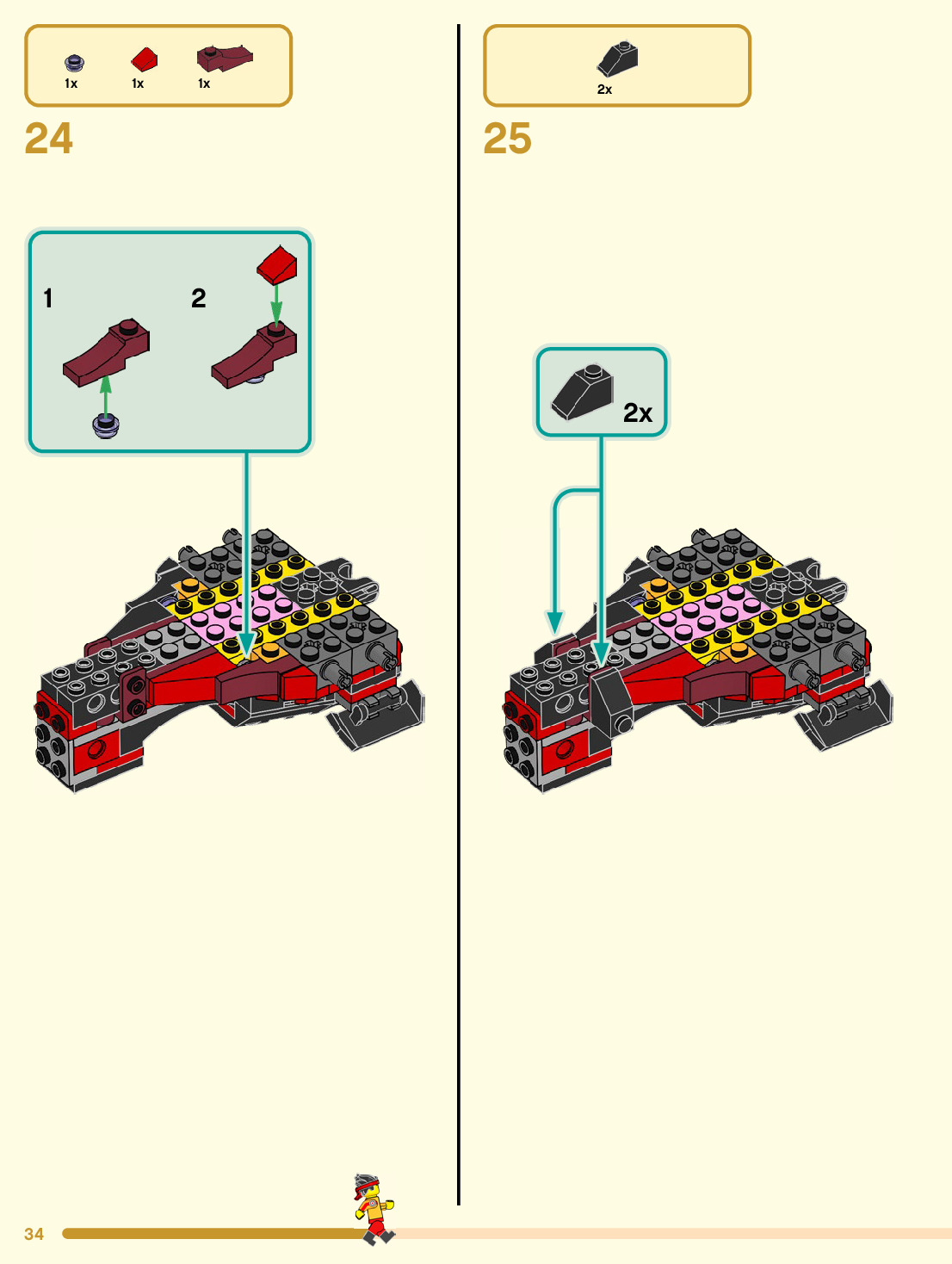 1x 1x 1x

24

1

2

2x

25

2x

34