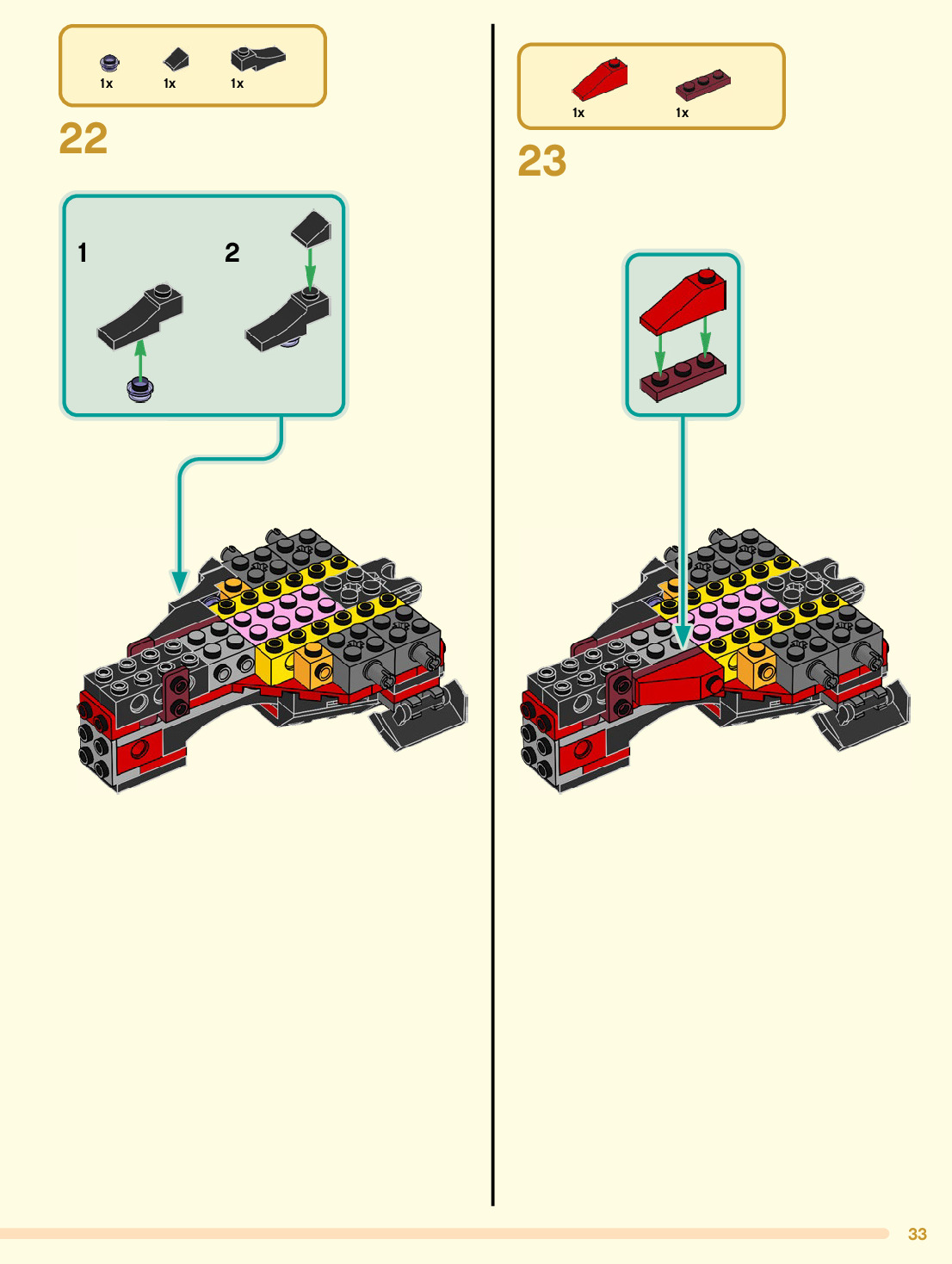 1x 1x 1x

22

1 2

1x 1x

23

33