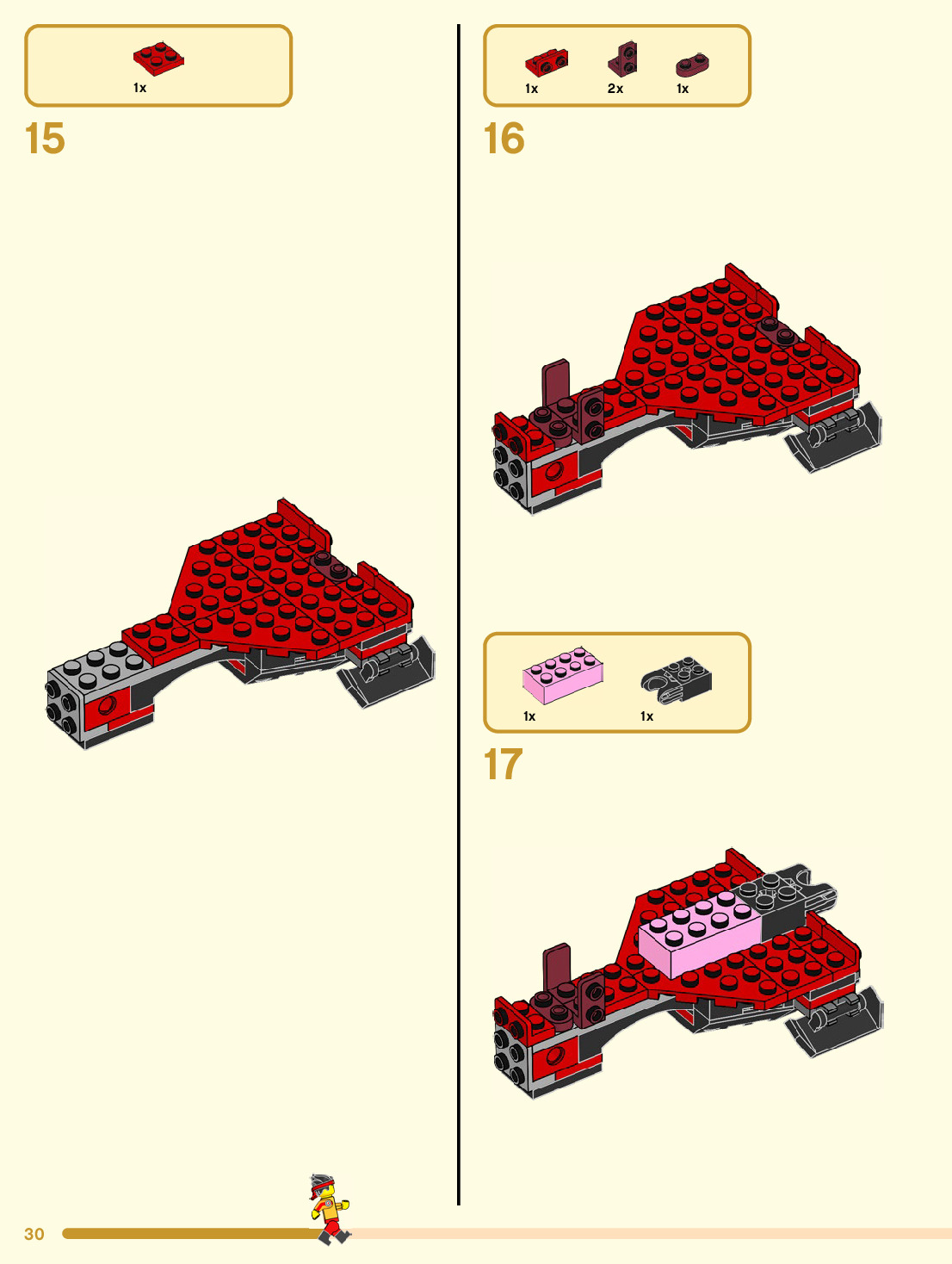 1x

15

1x 2x 1x

16

1x 1x

17

30