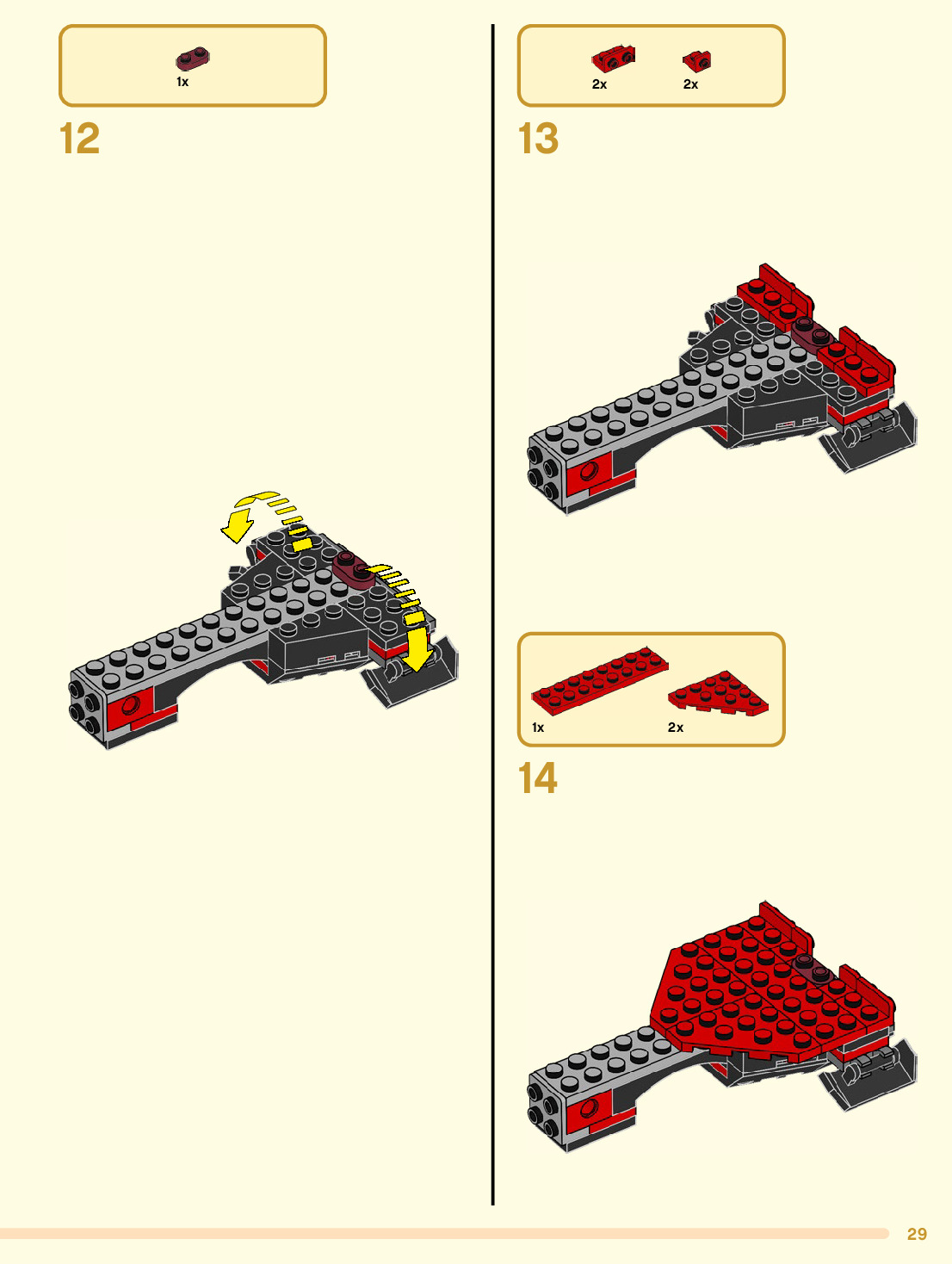 1x

12

2x 2x

13

1x 2x

14

29