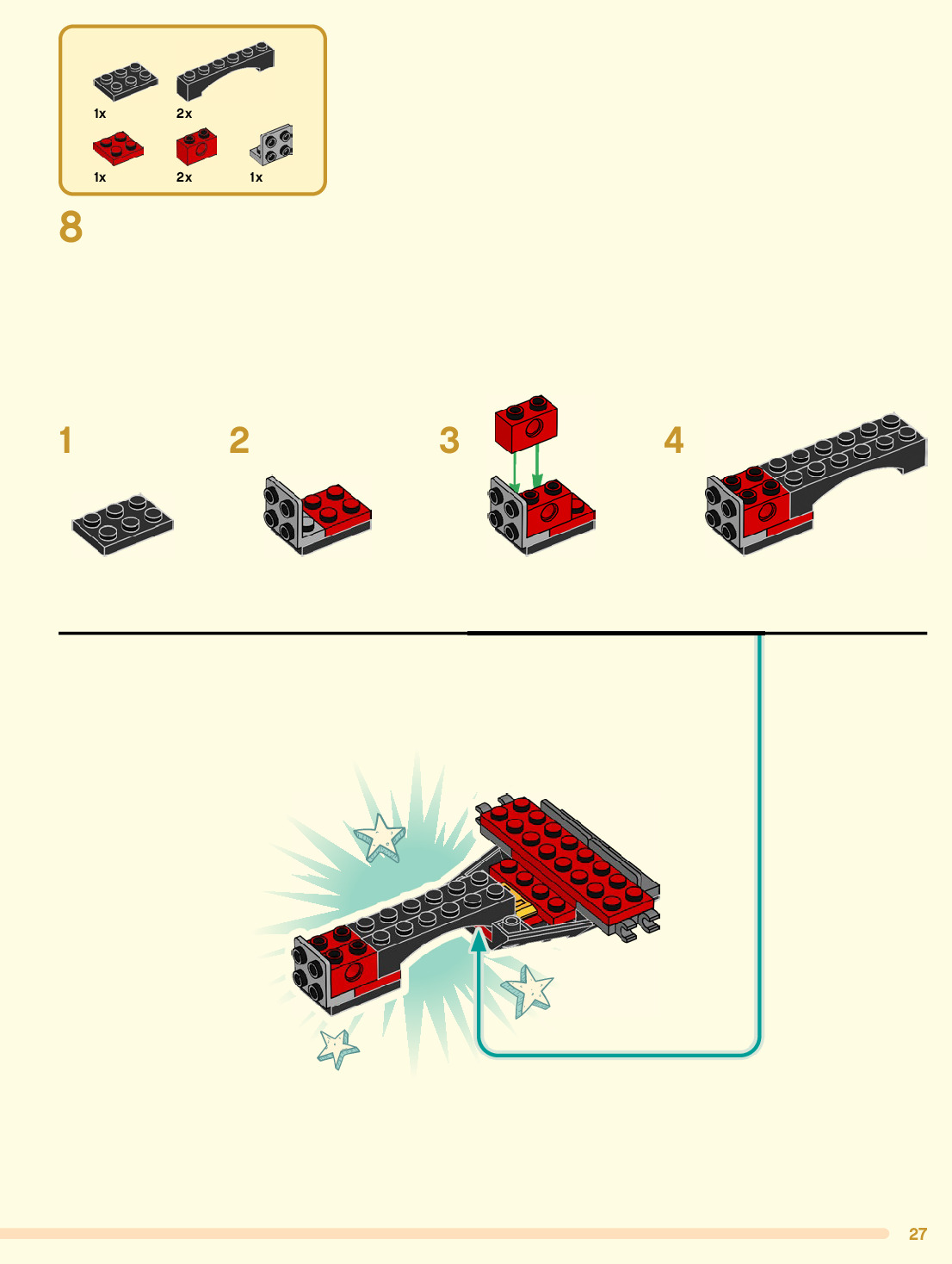 1x 2x
1x 2x 1x

8

1

2

3

4

27