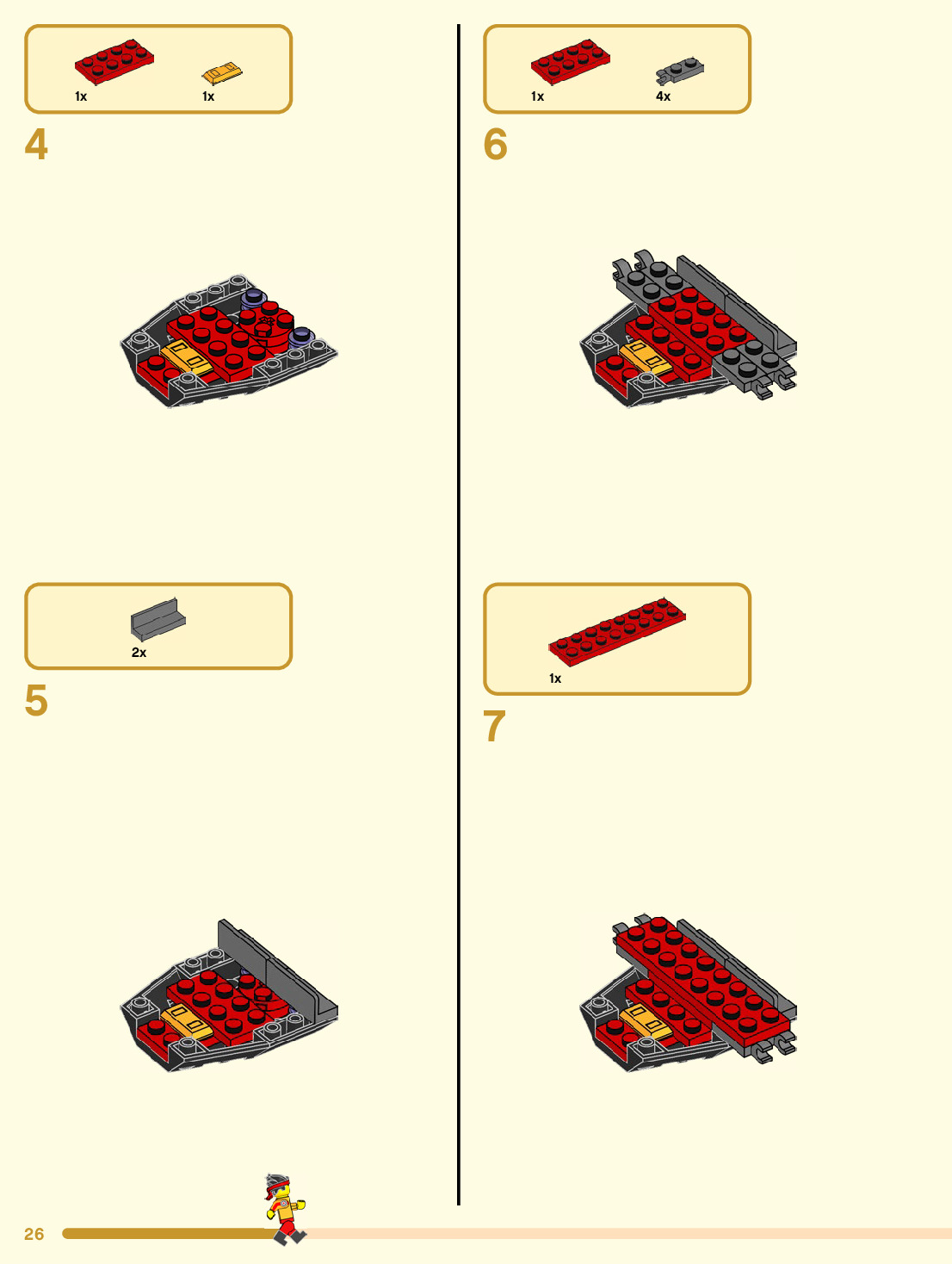 1x
1x
4

2x
5

1x
4x
6

1x
7

26