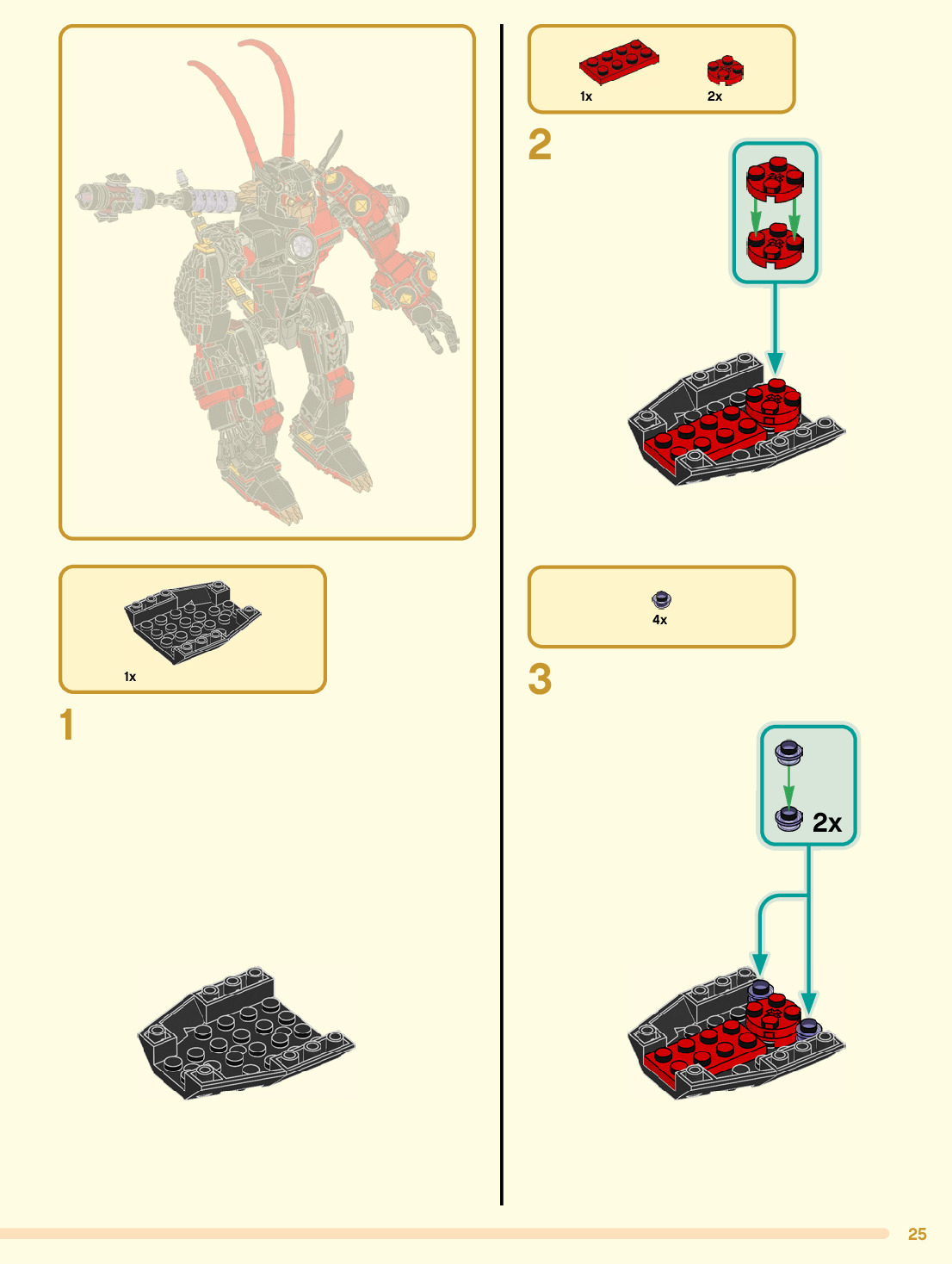 1x

1

1x 2x

2

4x

3

2x

25