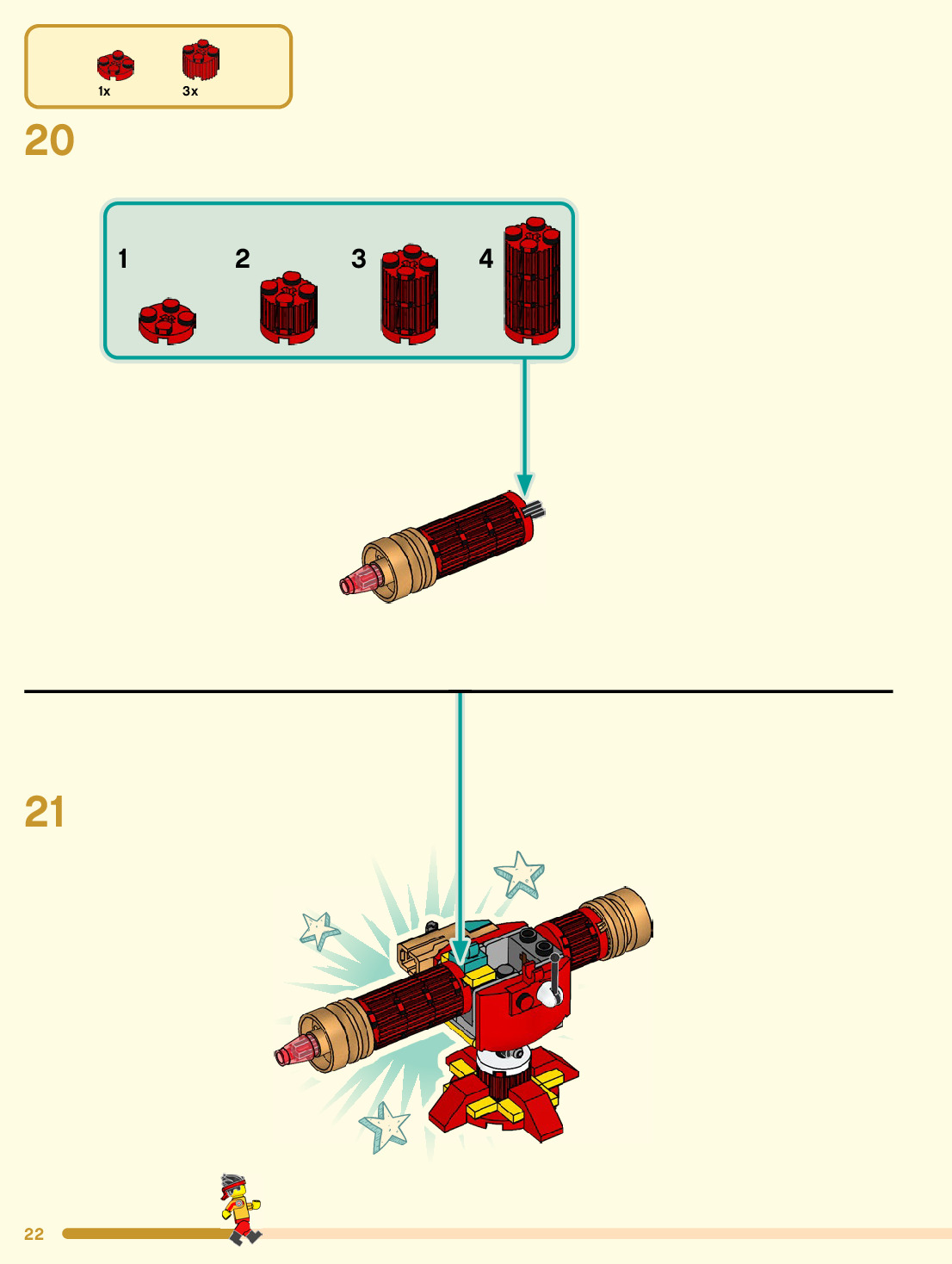 1x
3x

20

1
2
3
4

21

22