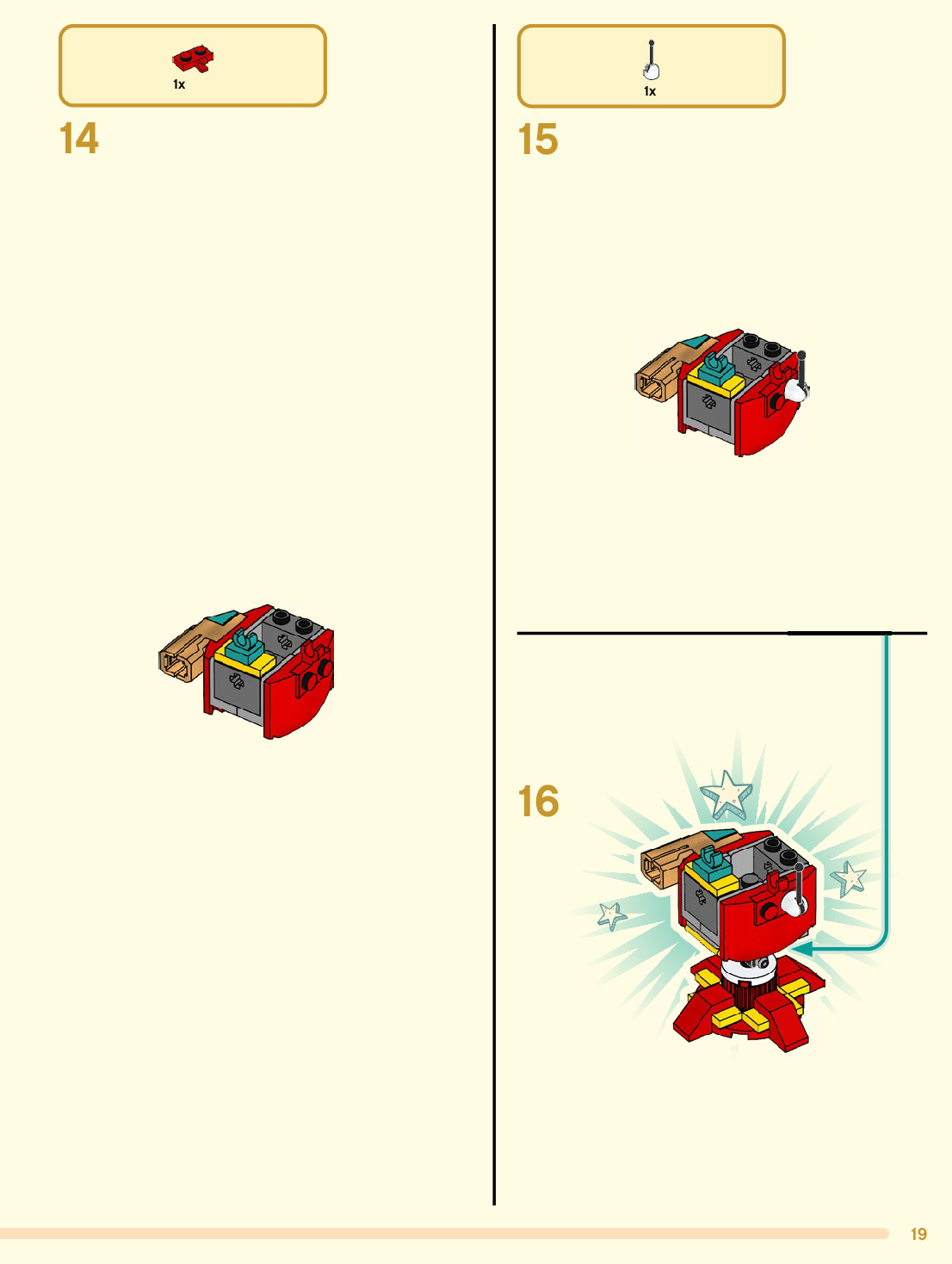 1x

14

1x

15

16

19