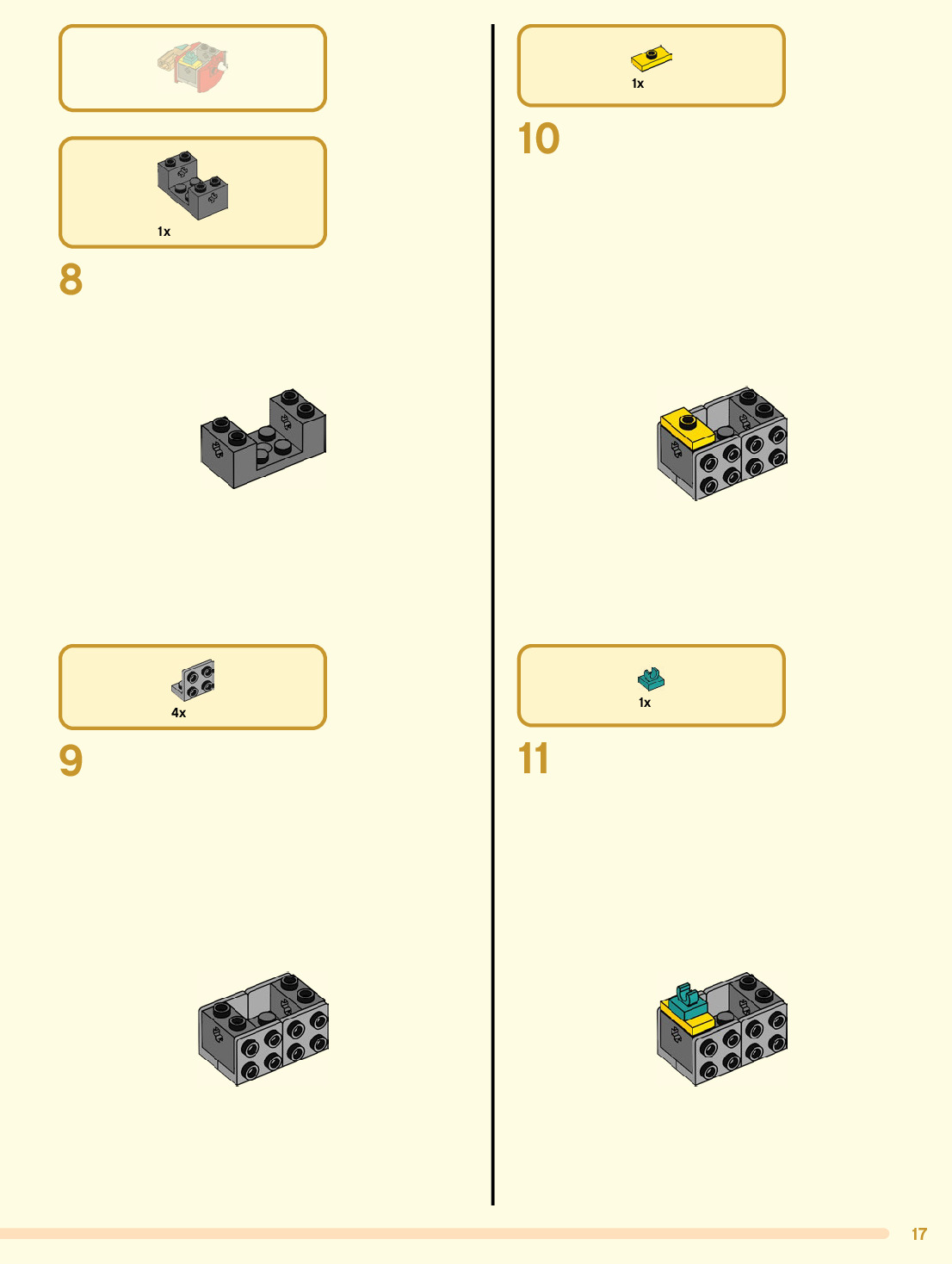 1x

8

4x

9

1x

10

1x

11

17