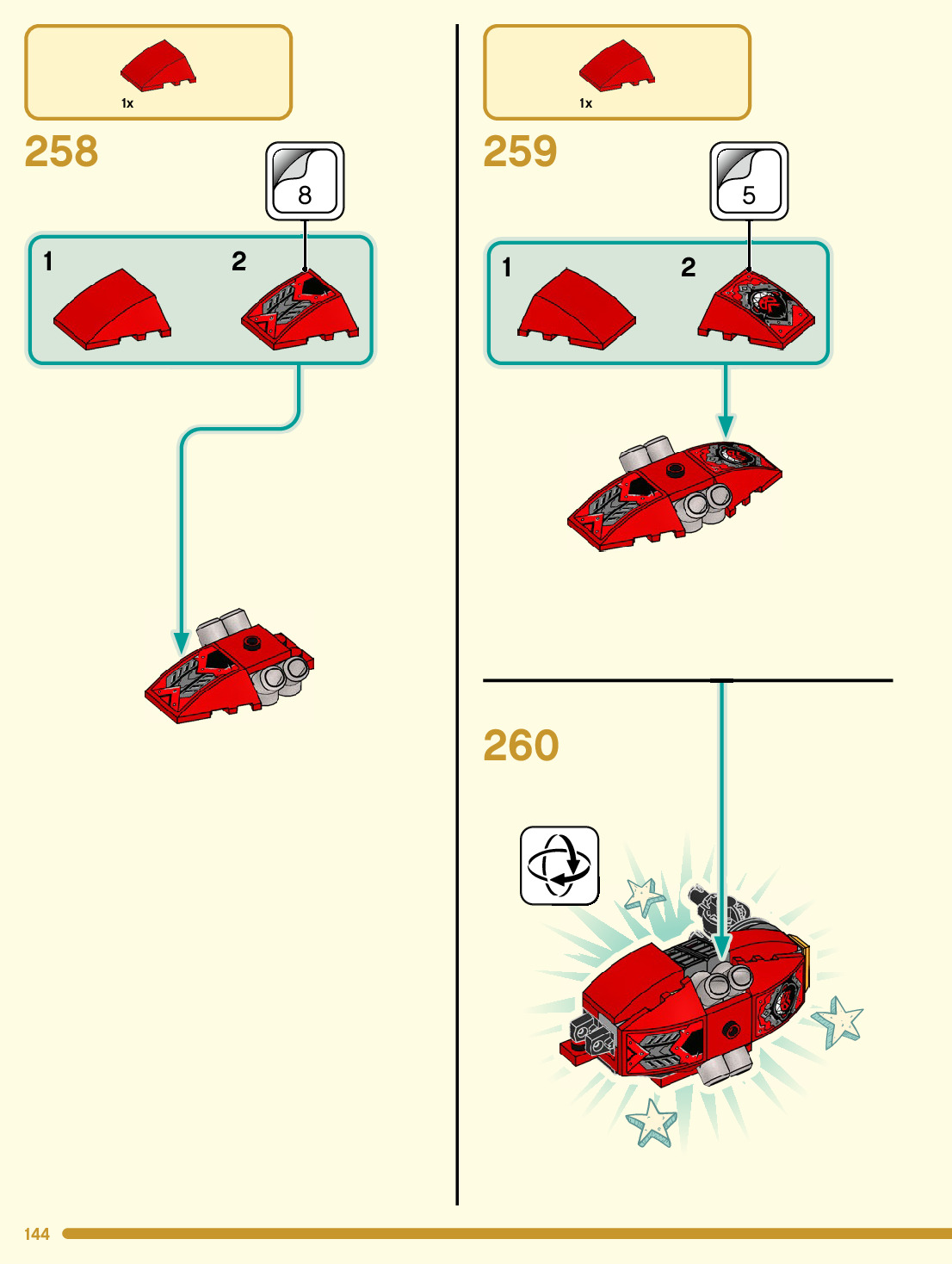 1x

258

8

1

2

1x

259

5

1

2

260

144