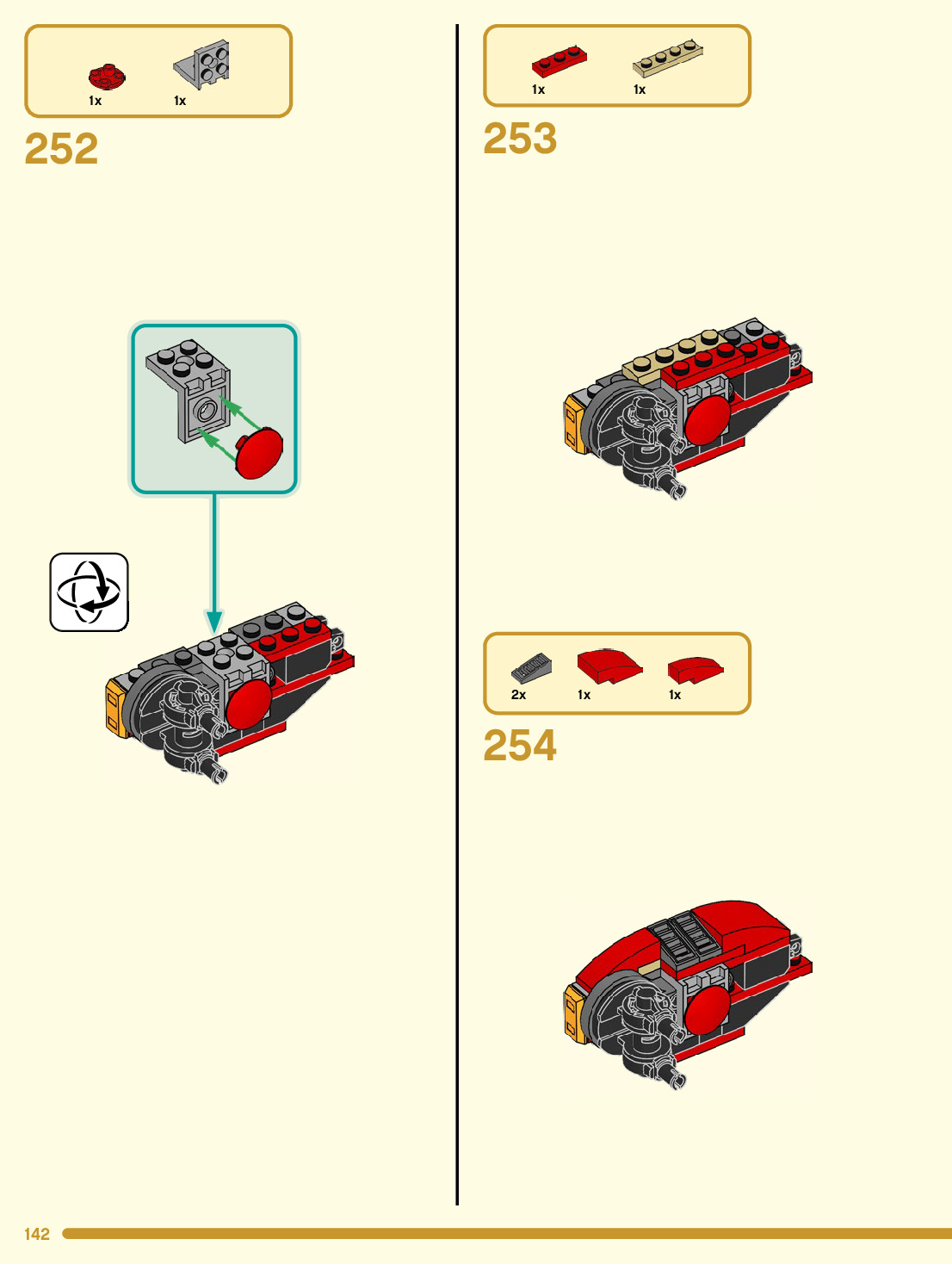 1x 1x
252

1x 1x
253

2x 1x 1x
254

142