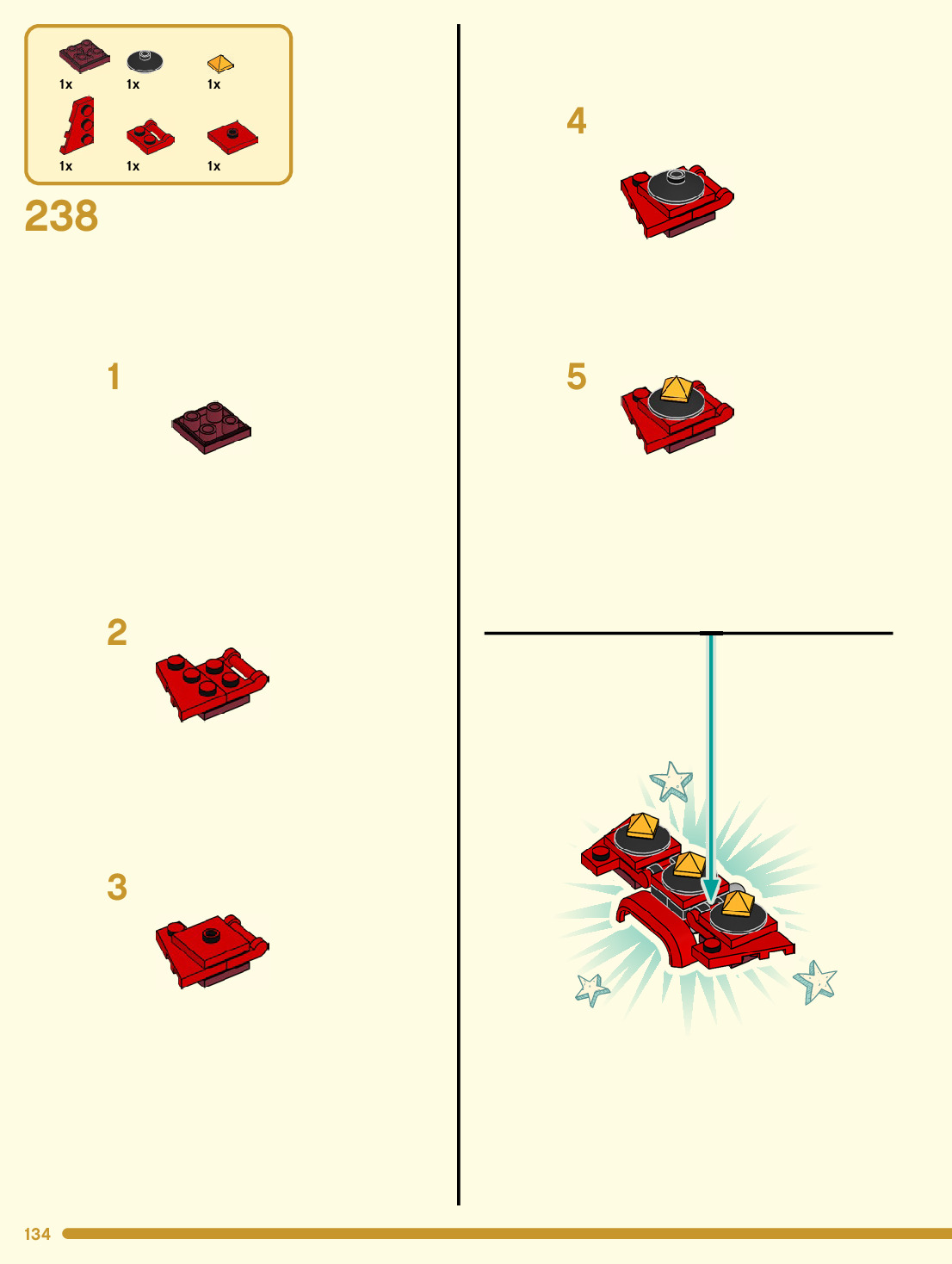 1x 1x 1x
1x 1x 1x

238

1

2

3

4

5

134