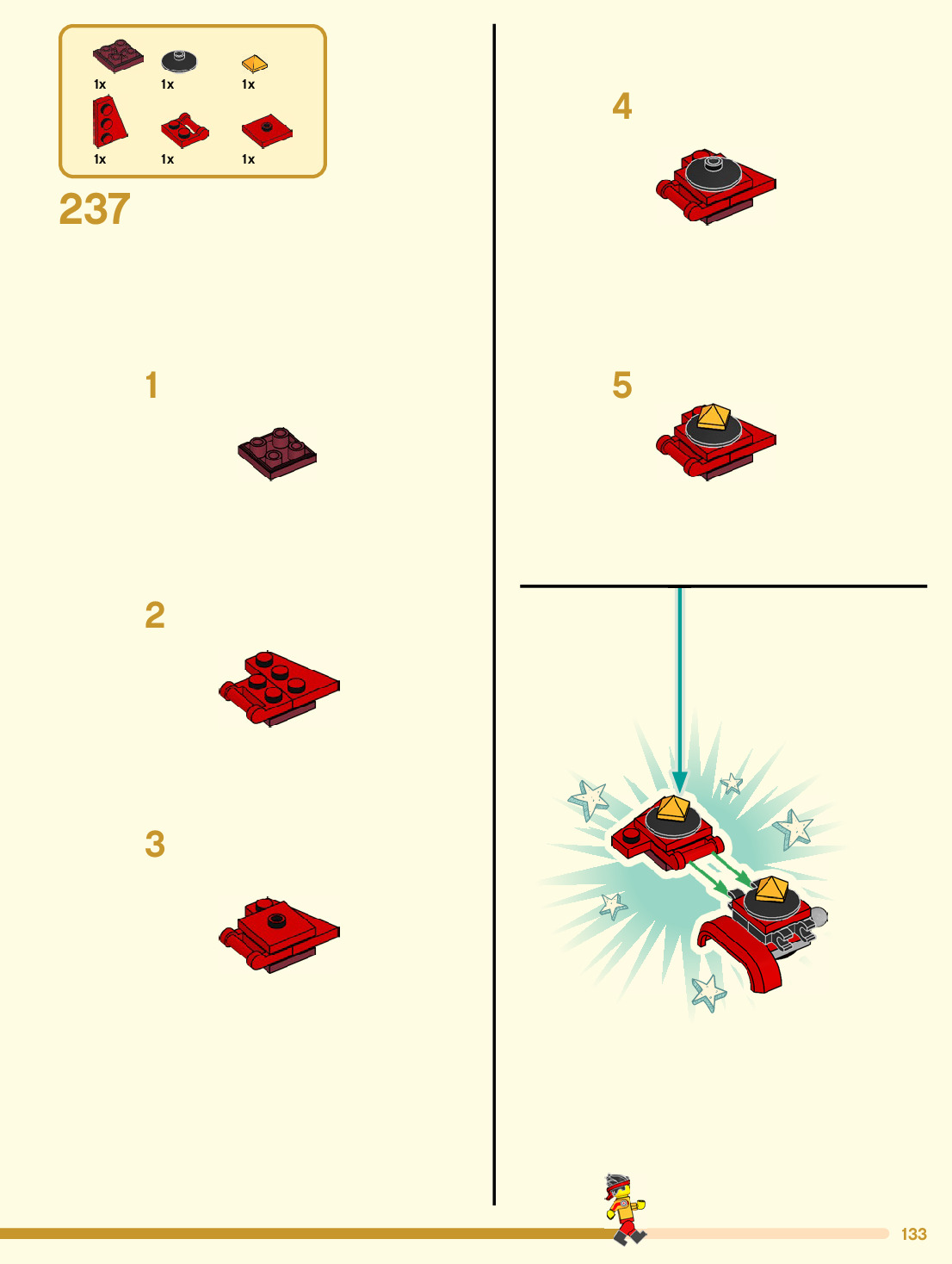 1x 1x 1x
1x 1x 1x

237

1

2

3

4

5

133