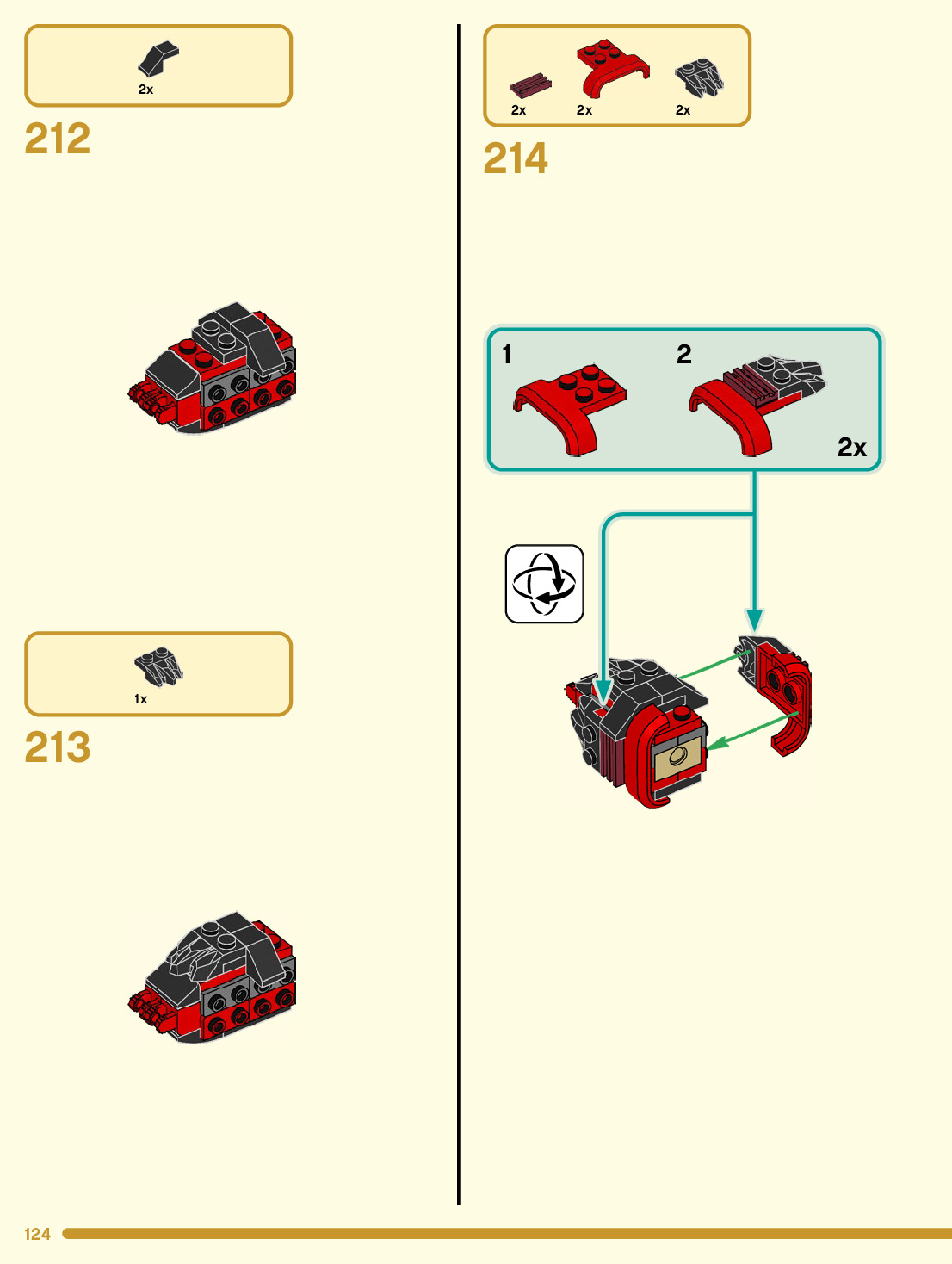 2x

212

1x

213

2x 2x 2x

214

1

2

2x

124