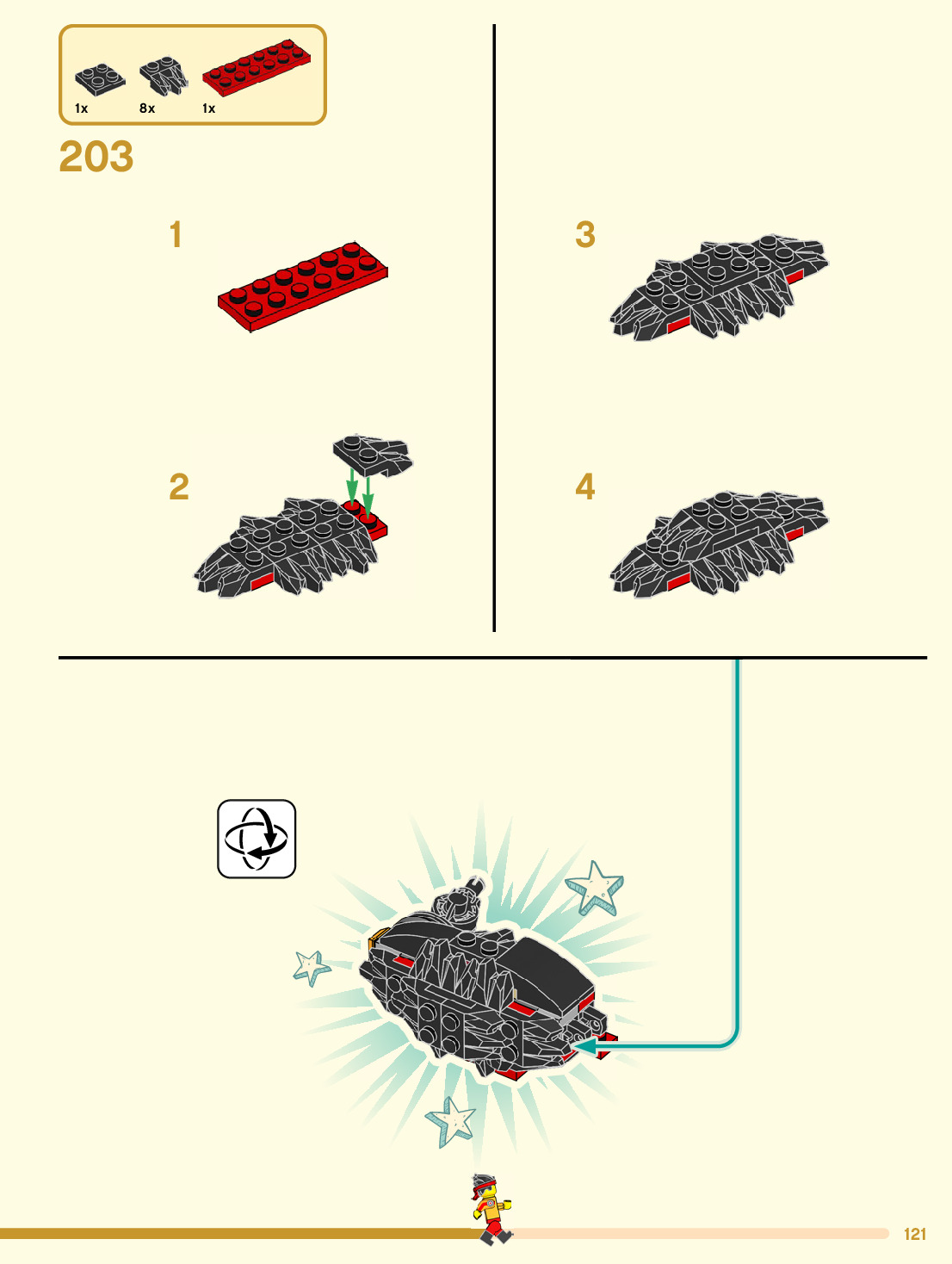 1x 8x 1x

203

1

2

3

4

121