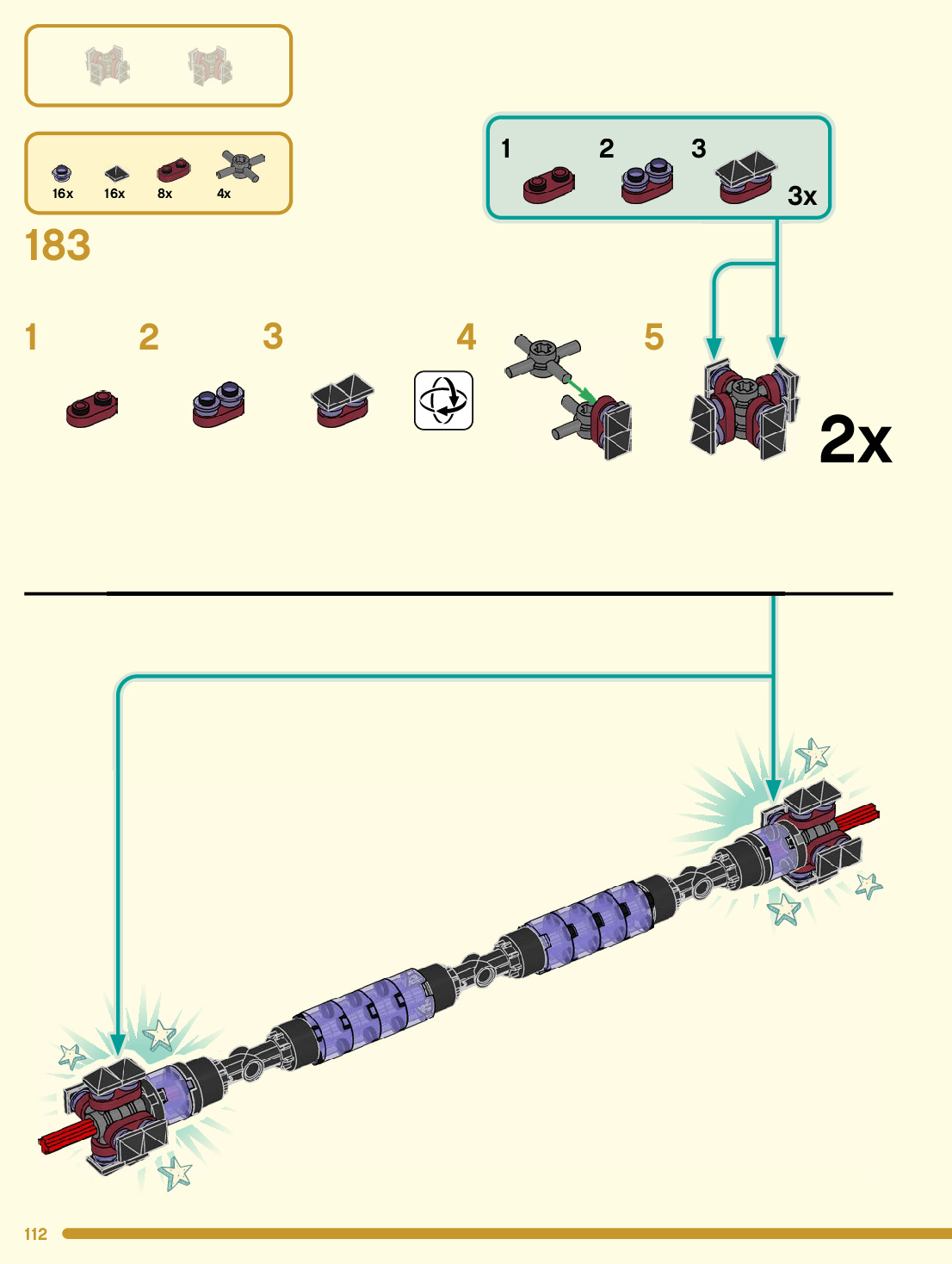 16x 16x 8x 4x

183

1 2 3 3x

1 2 3 4 5

2x

112