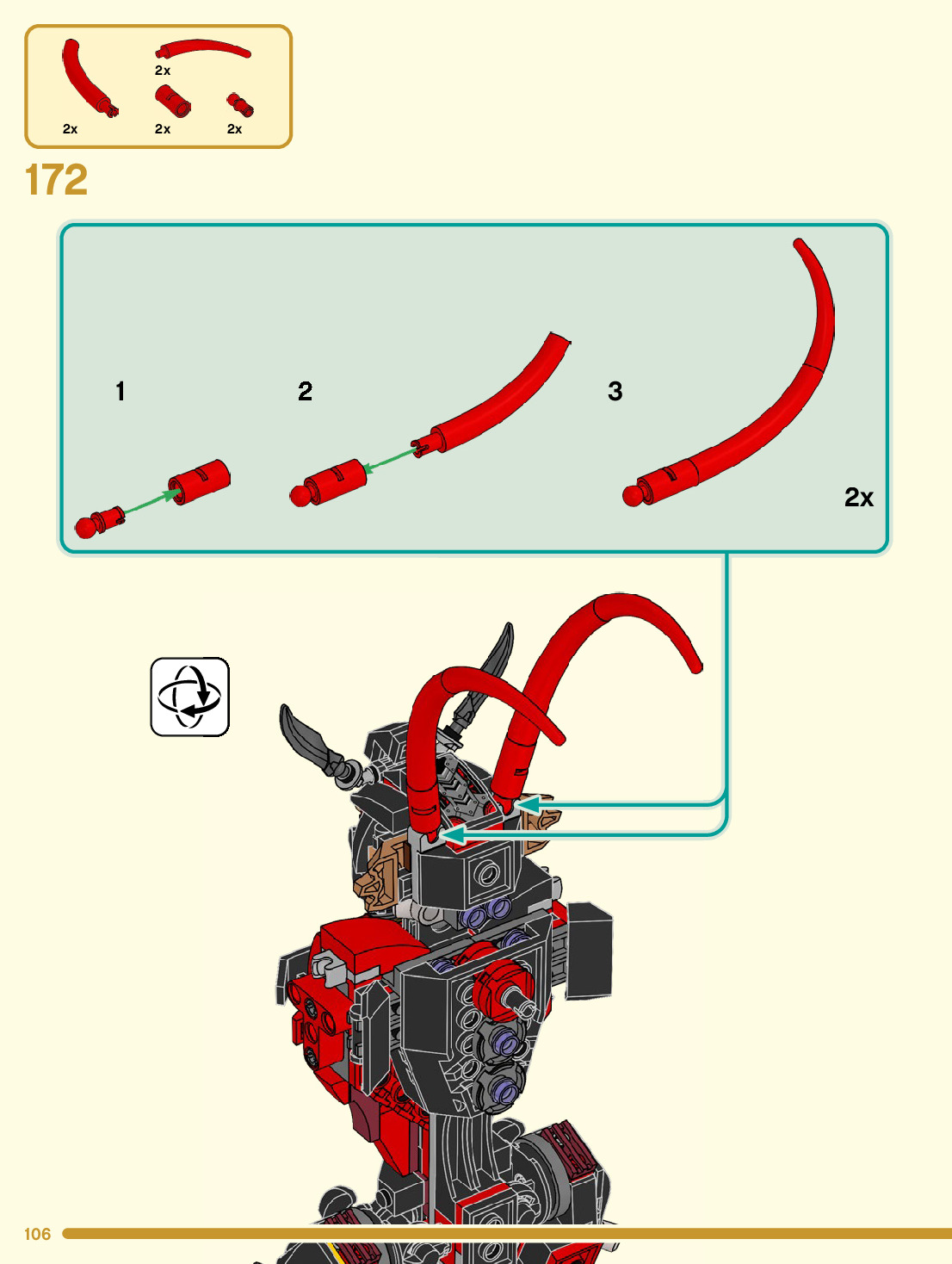 2x
2x
2x
2x

172

1
2
3
2x

106