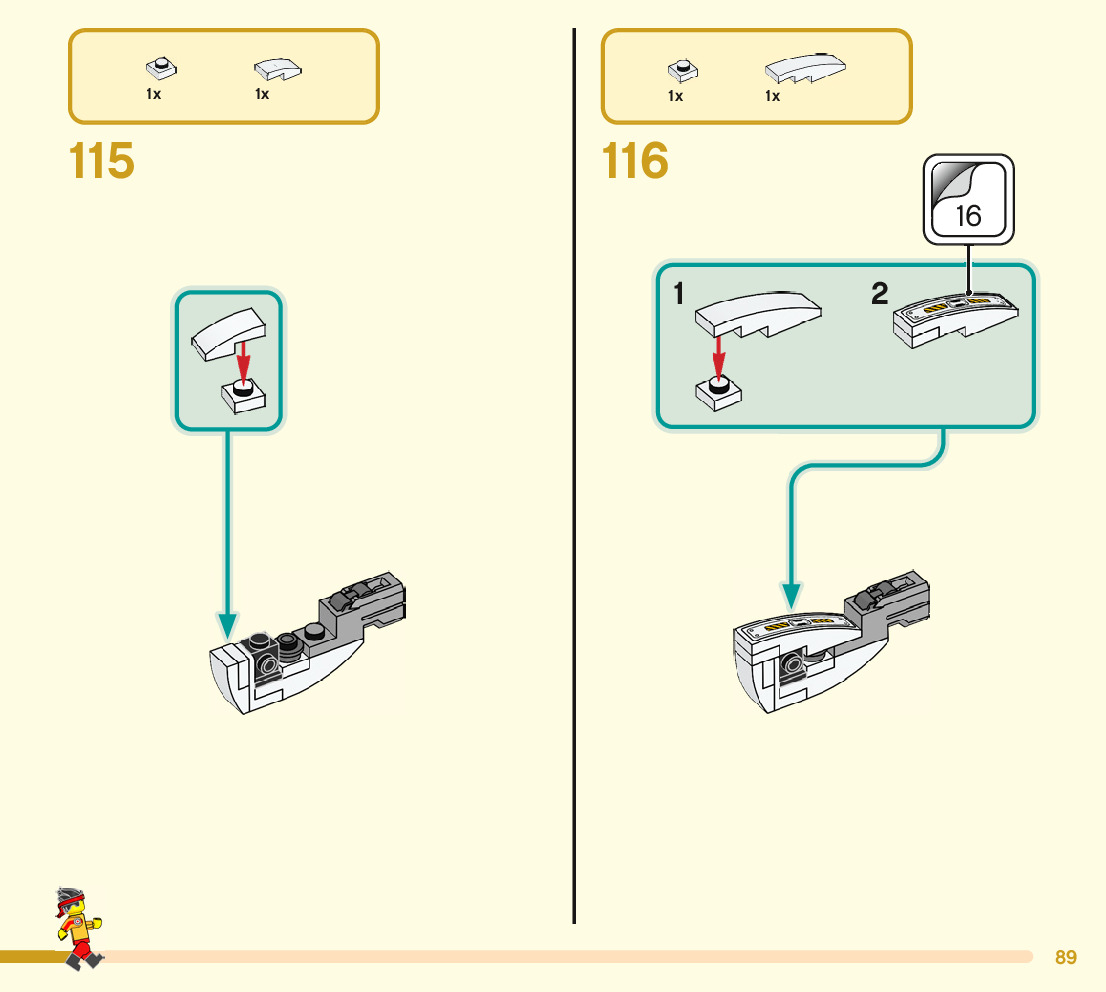 1x 1x

115

1x 1x

116

16

1

2

89