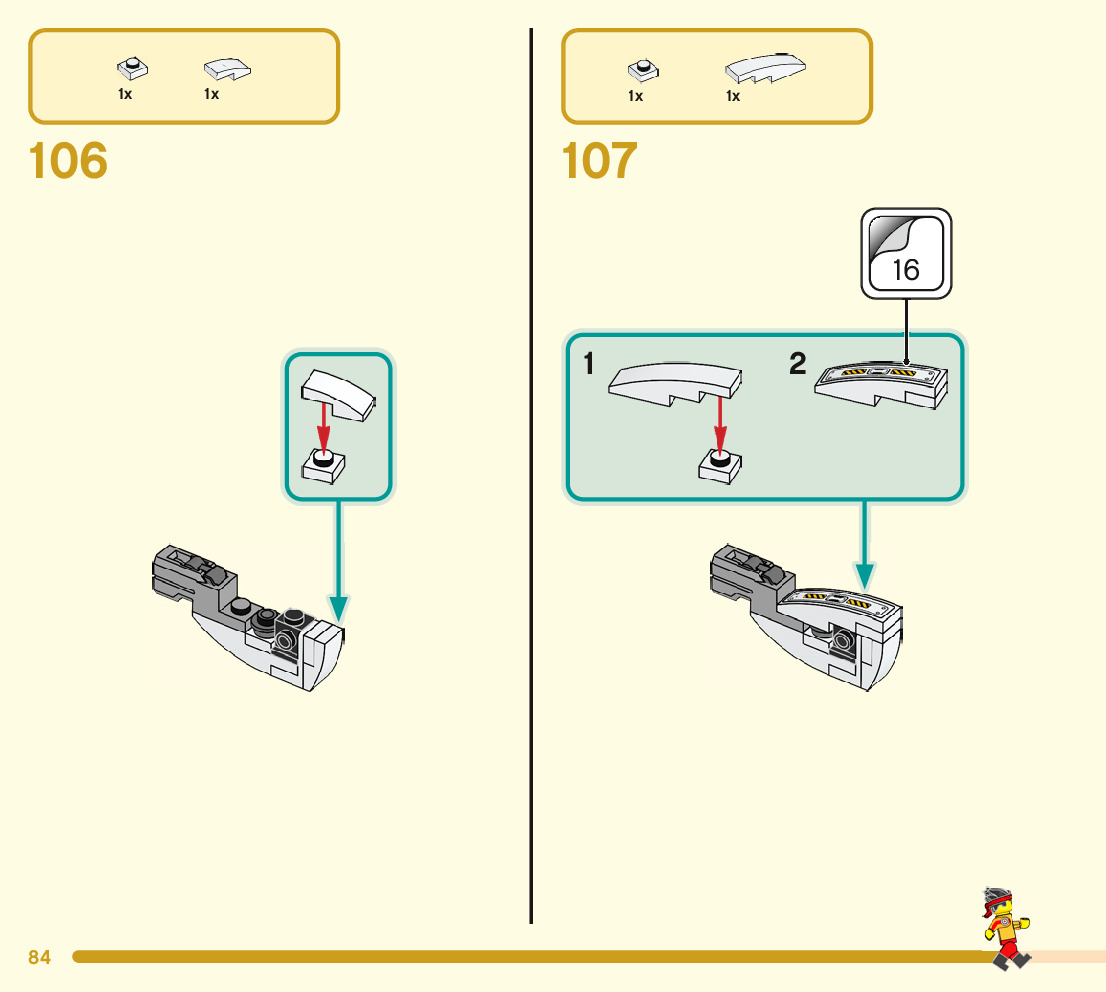 1x 1x

106

1x 1x

107

16

1

2

84