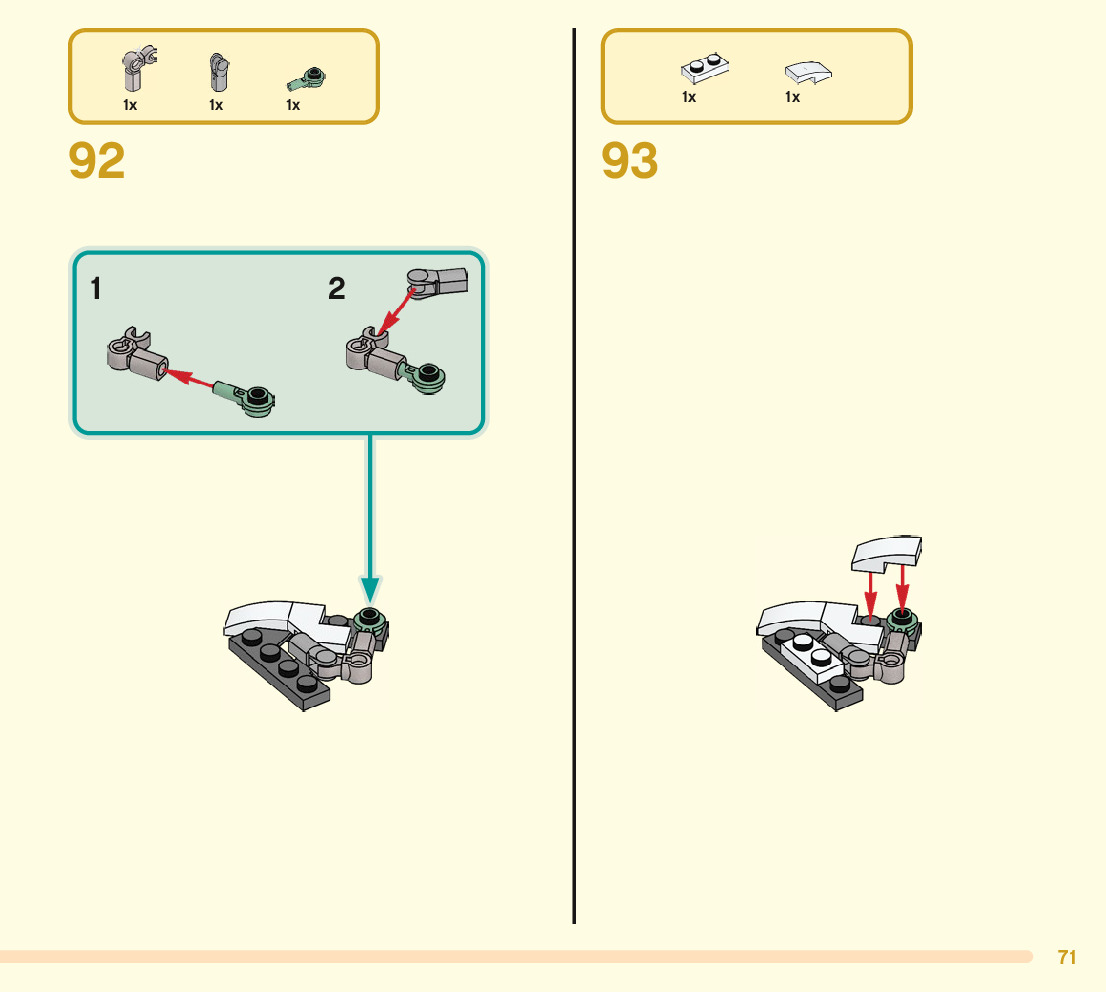 1x 1x 1x

92

1

2

1x 1x

93

71