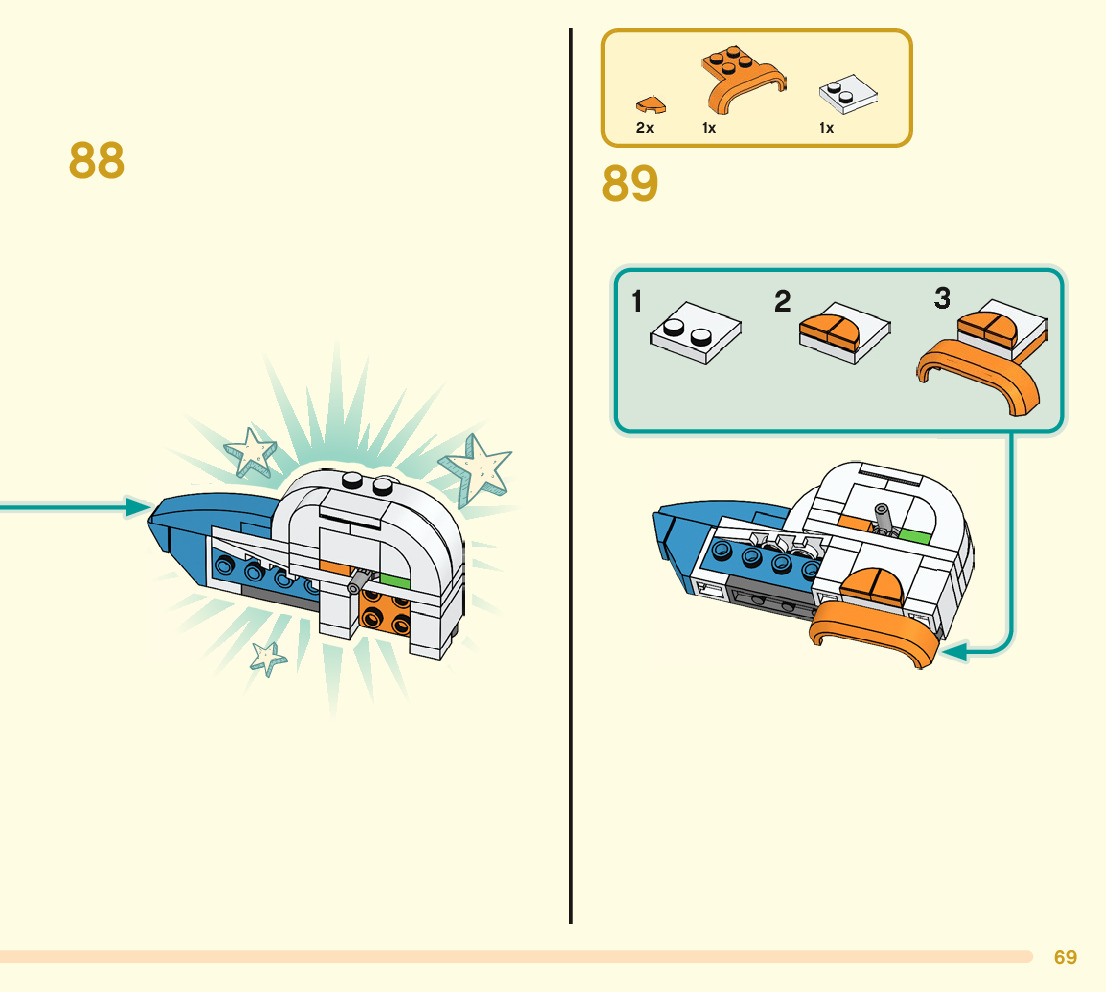 88

2x 1x 1x

89

1 2 3

69