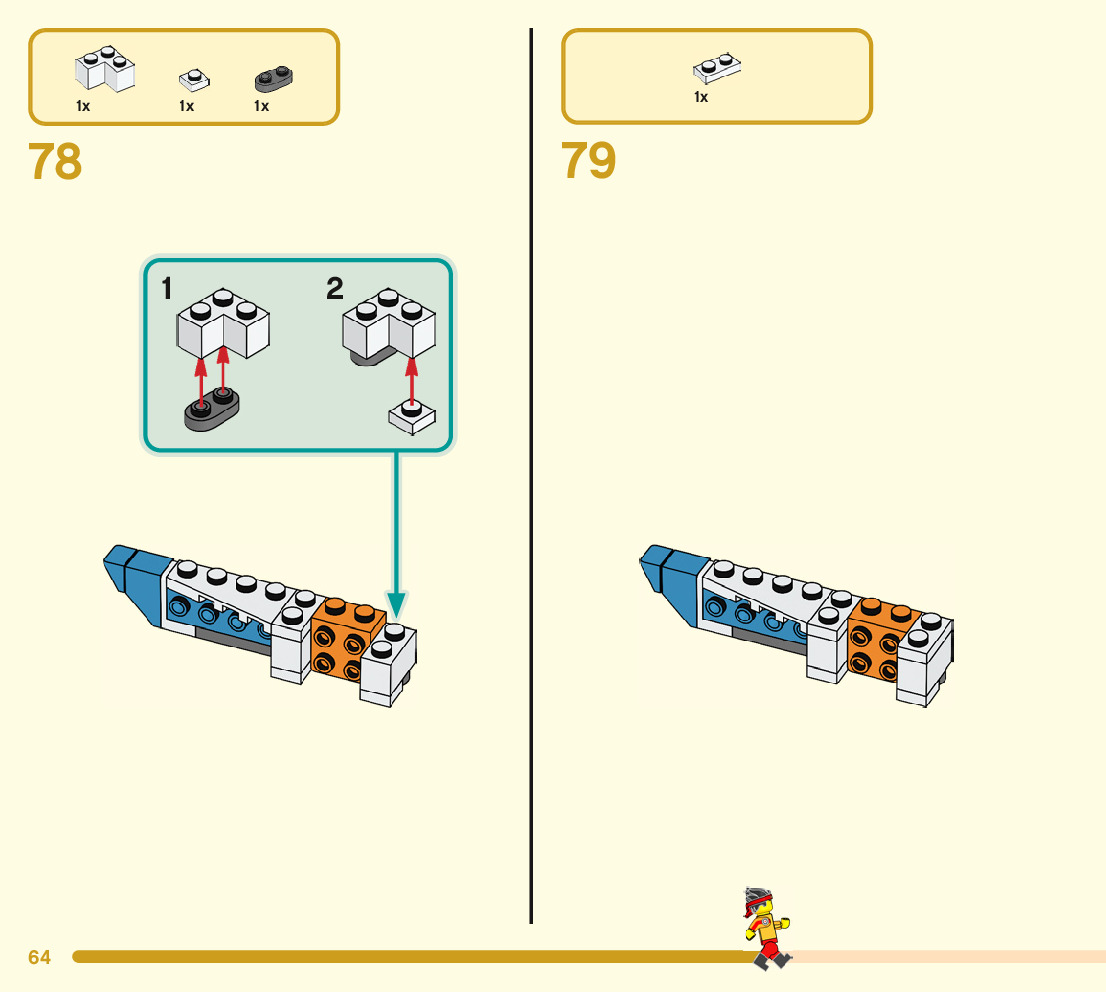 1x 1x 1x

78

1

2

1x

79

64