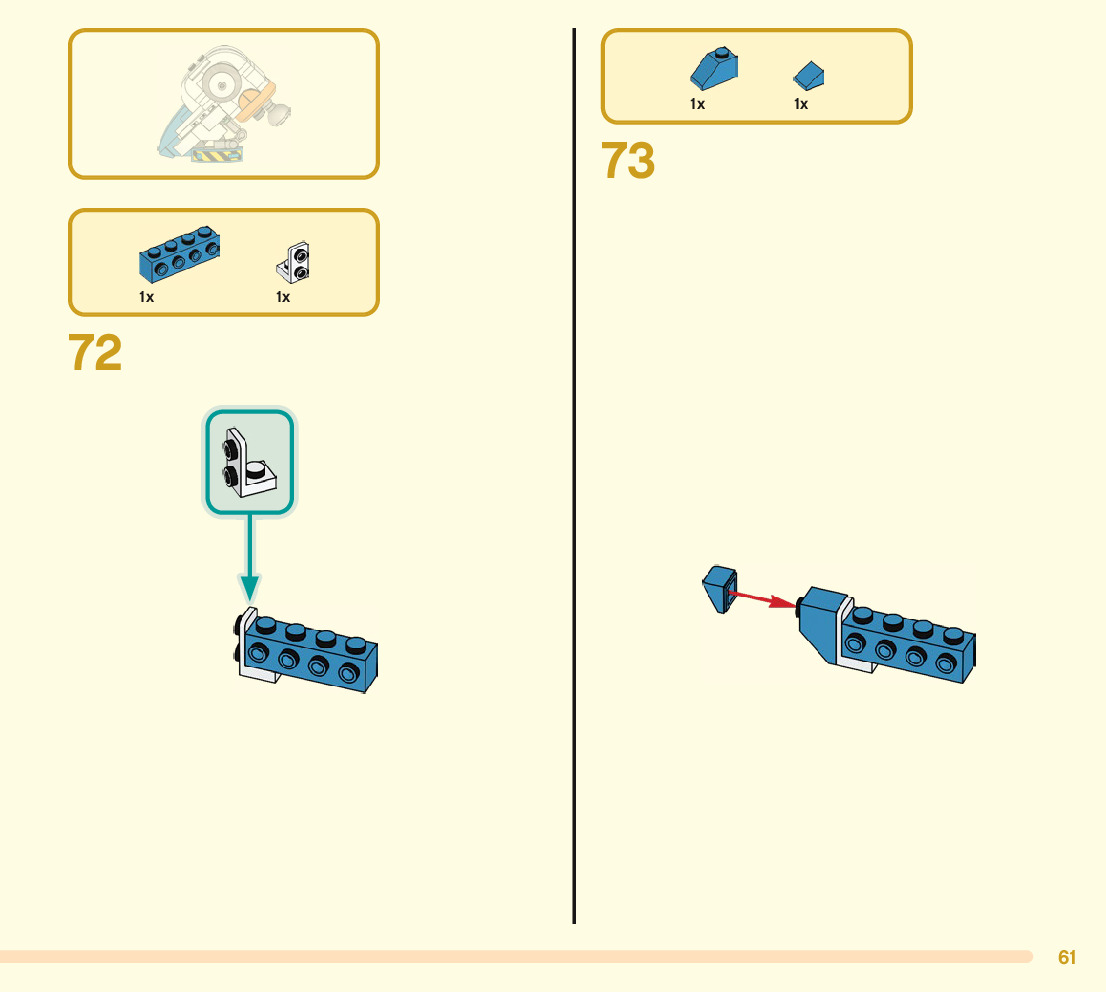 1x 1x

72

1x 1x

73

61