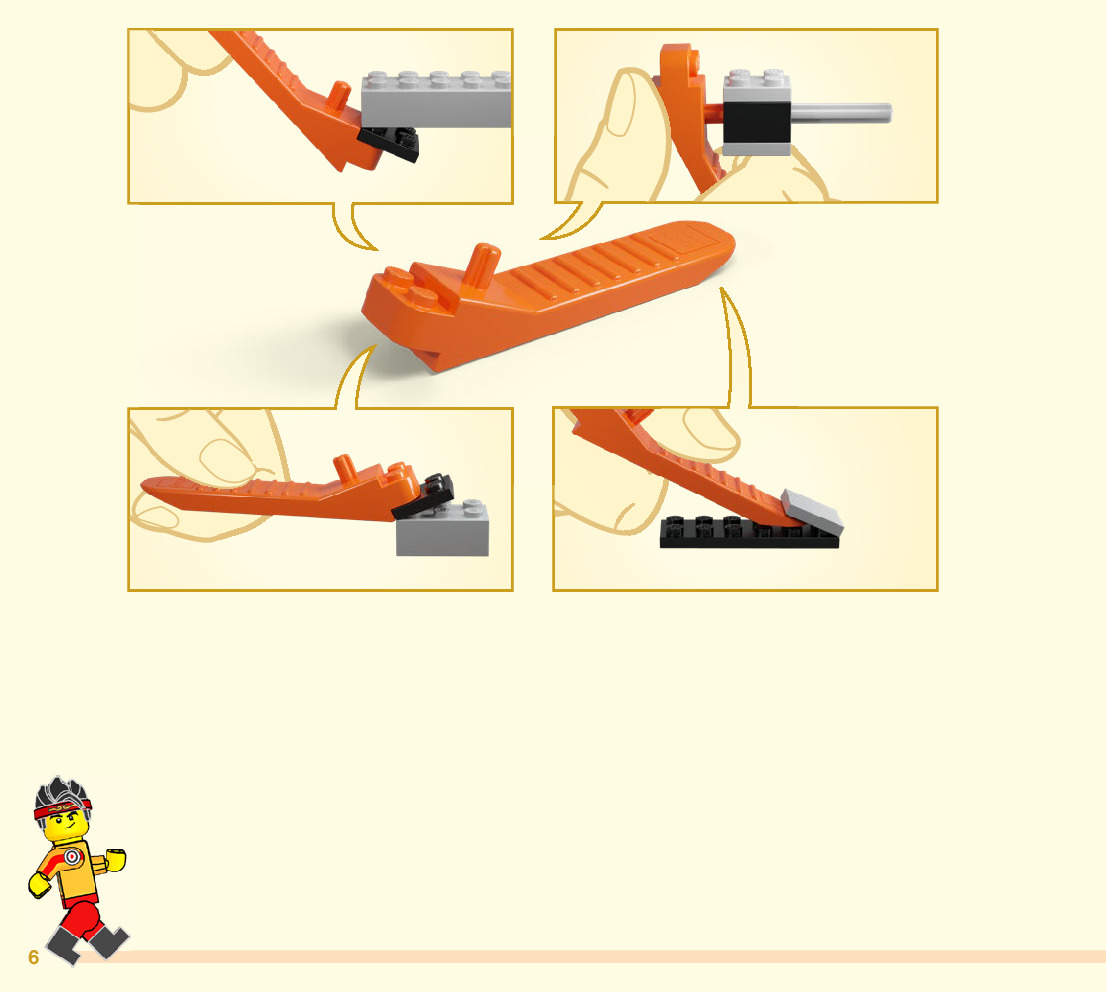 6