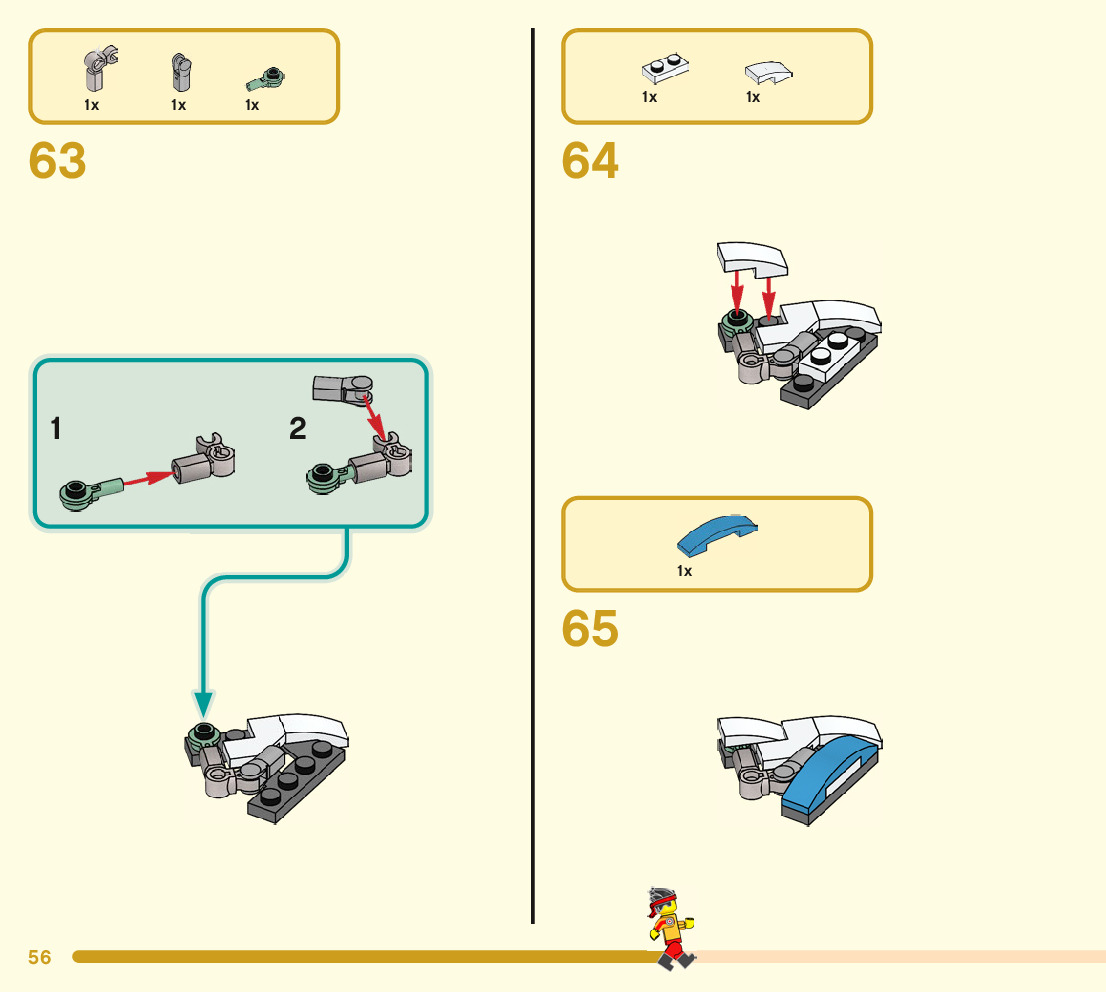 1x 1x 1x

63

1

2

1x 1x

64

1x

65

56