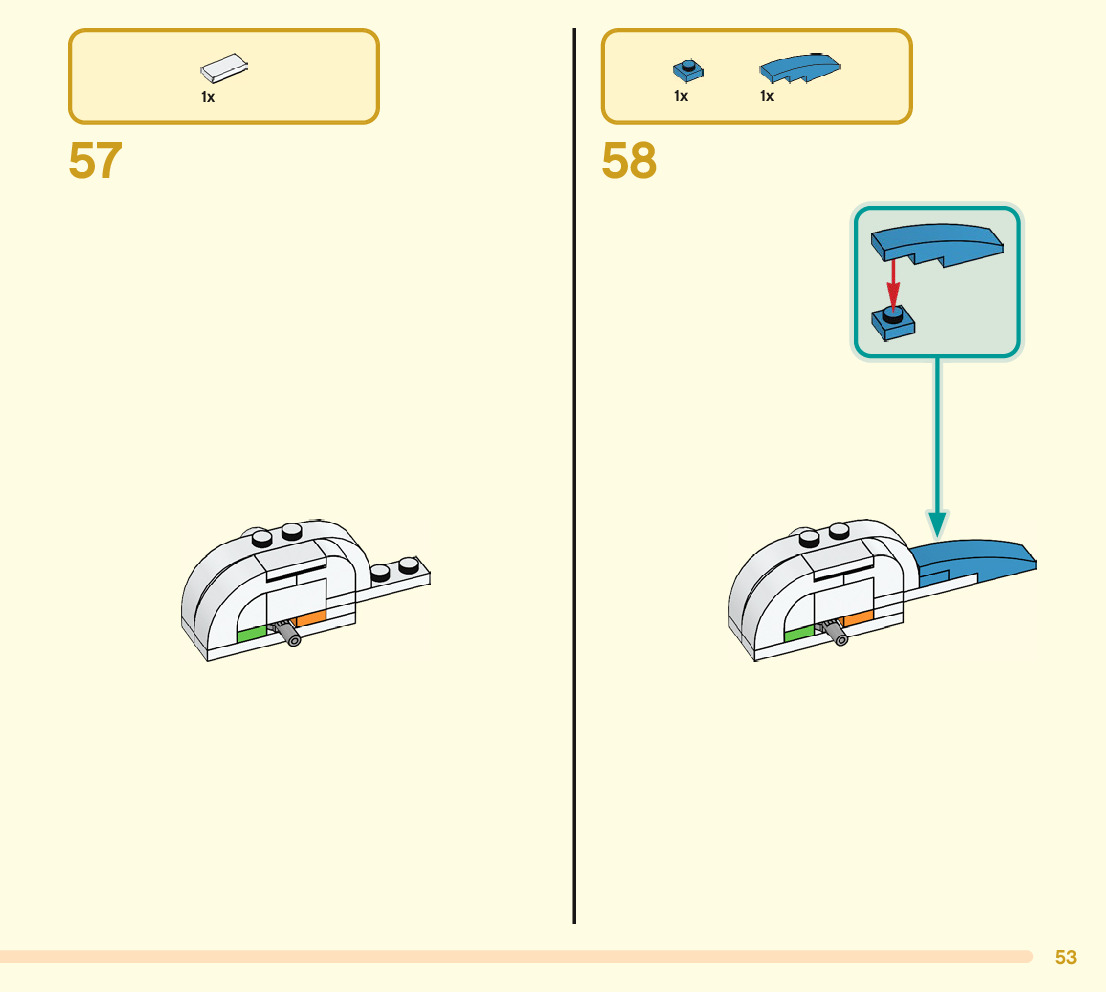 1x

57

1x 1x

58

53