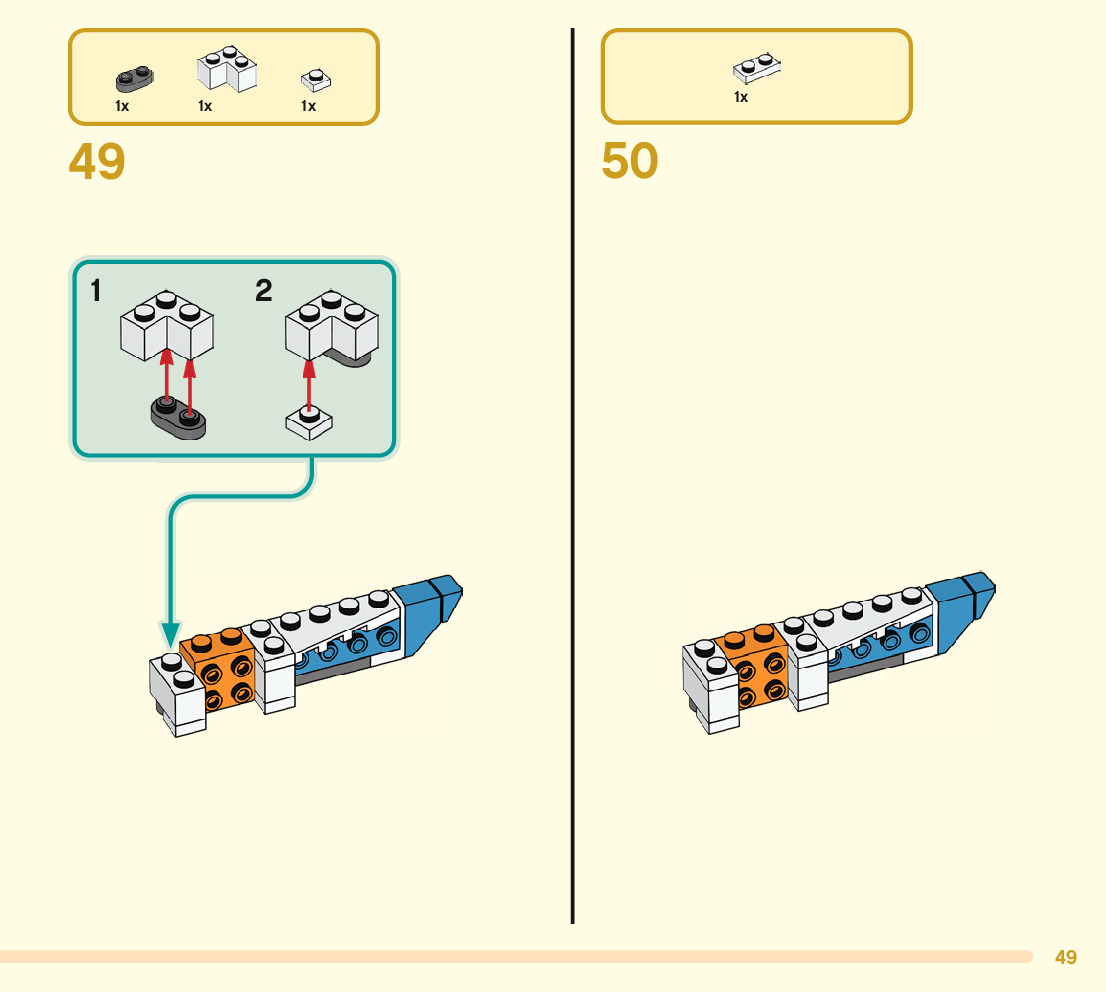 1x 1x 1x

49

1

2

1x

50

49