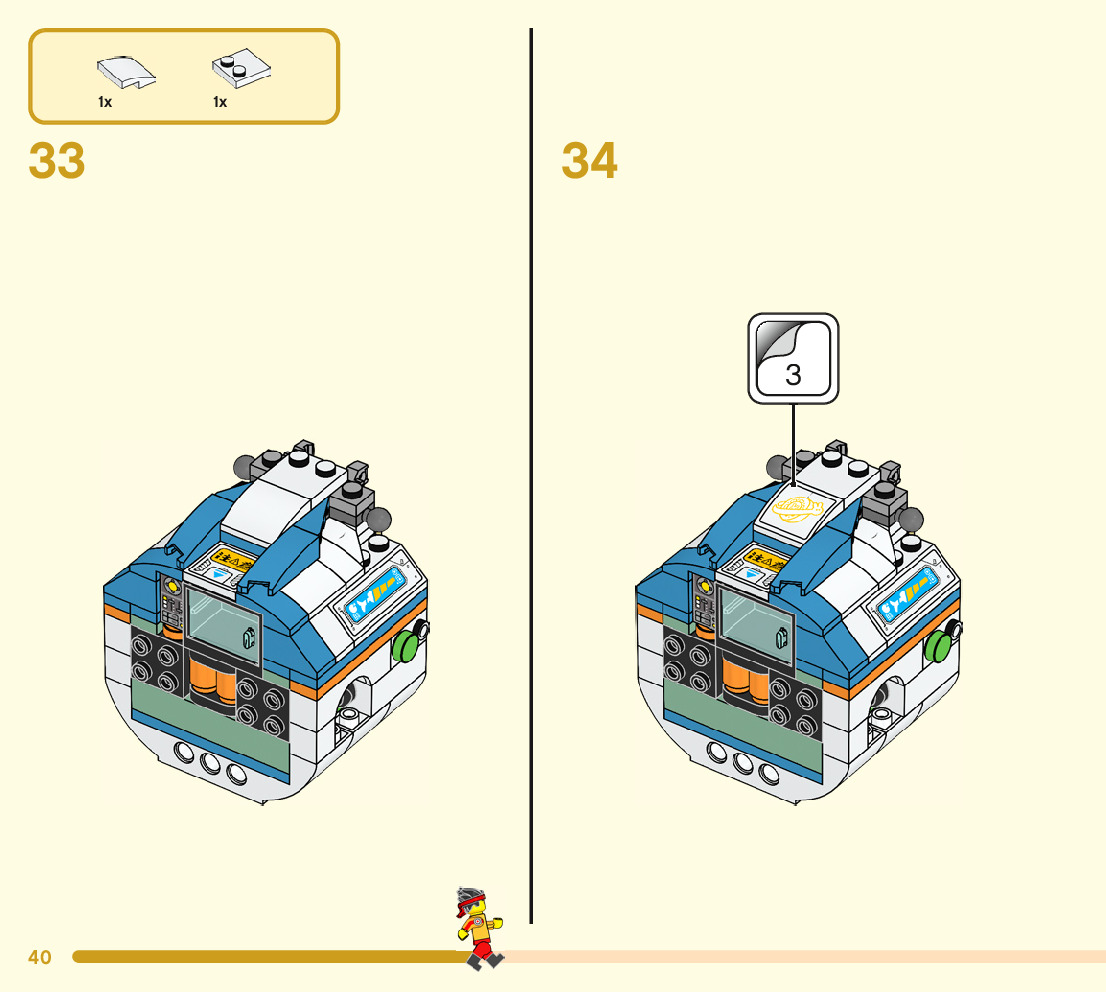 1x 1x

33

34

3

40