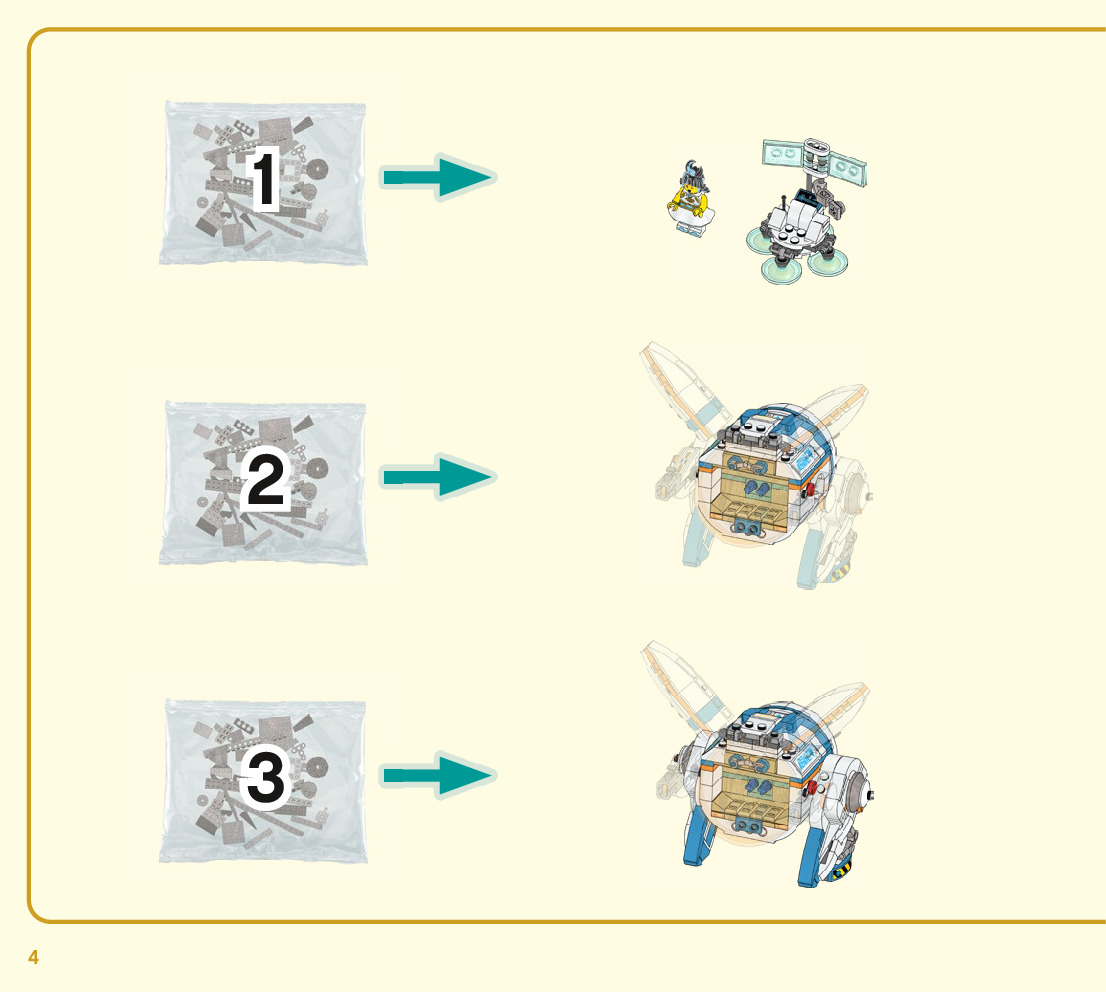 1

2

3

4