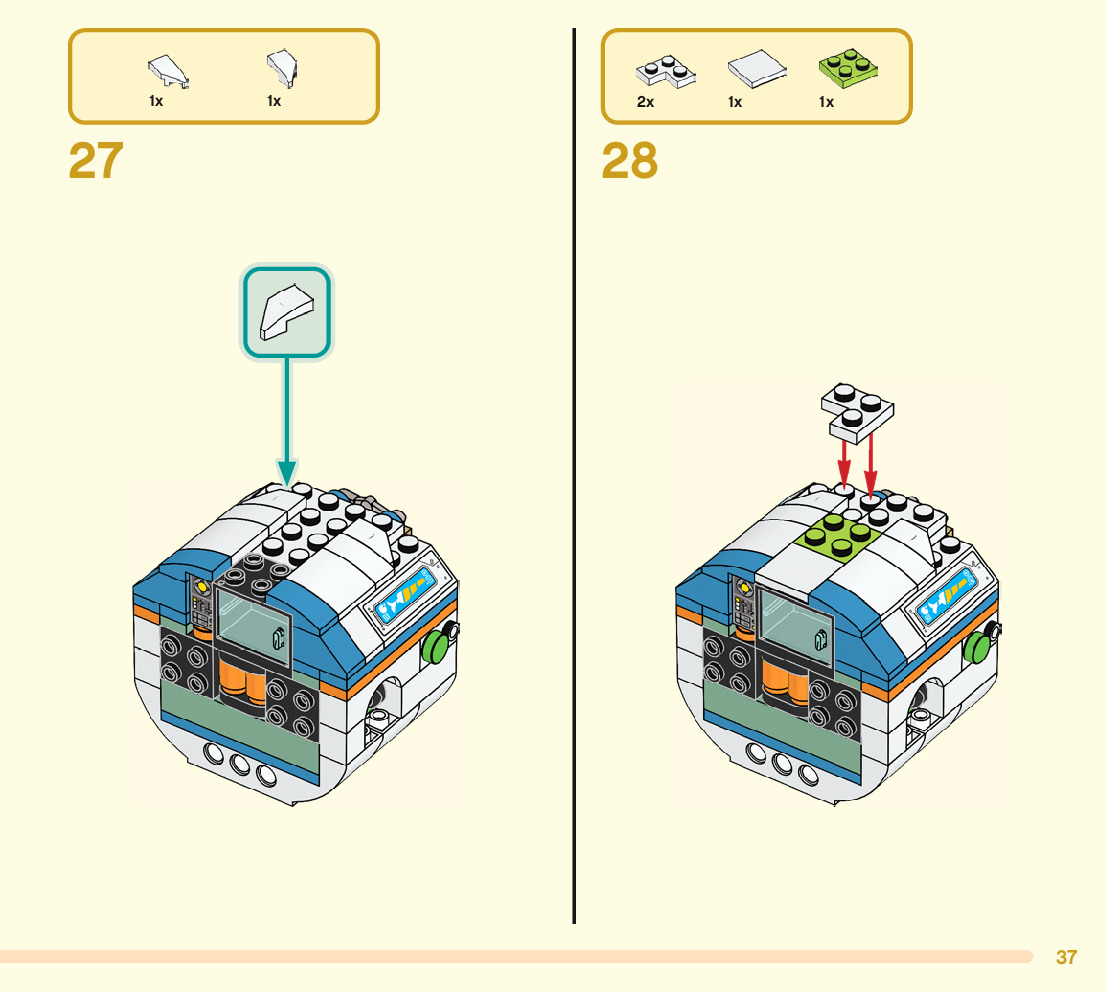 1x 1x

27

2x 1x 1x

28

37