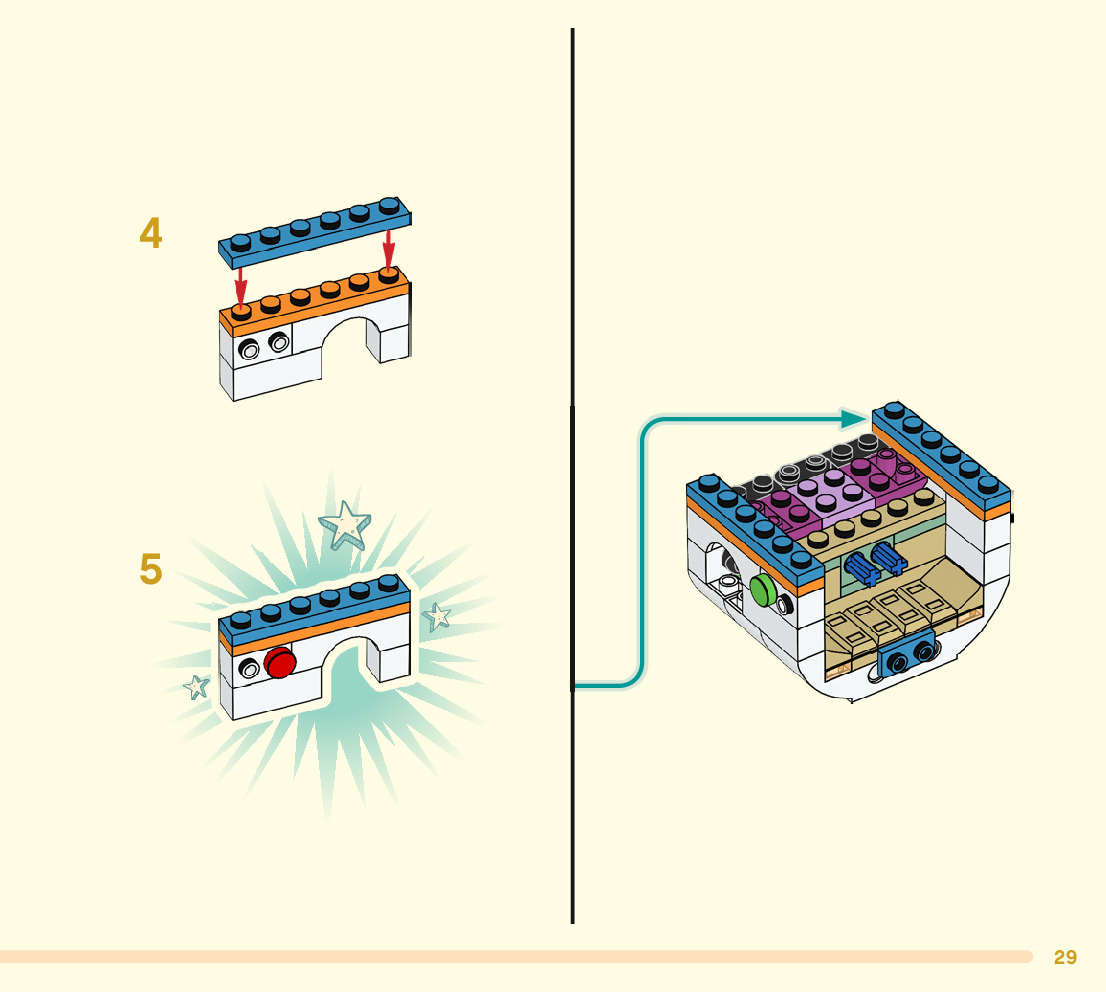 4

5

29