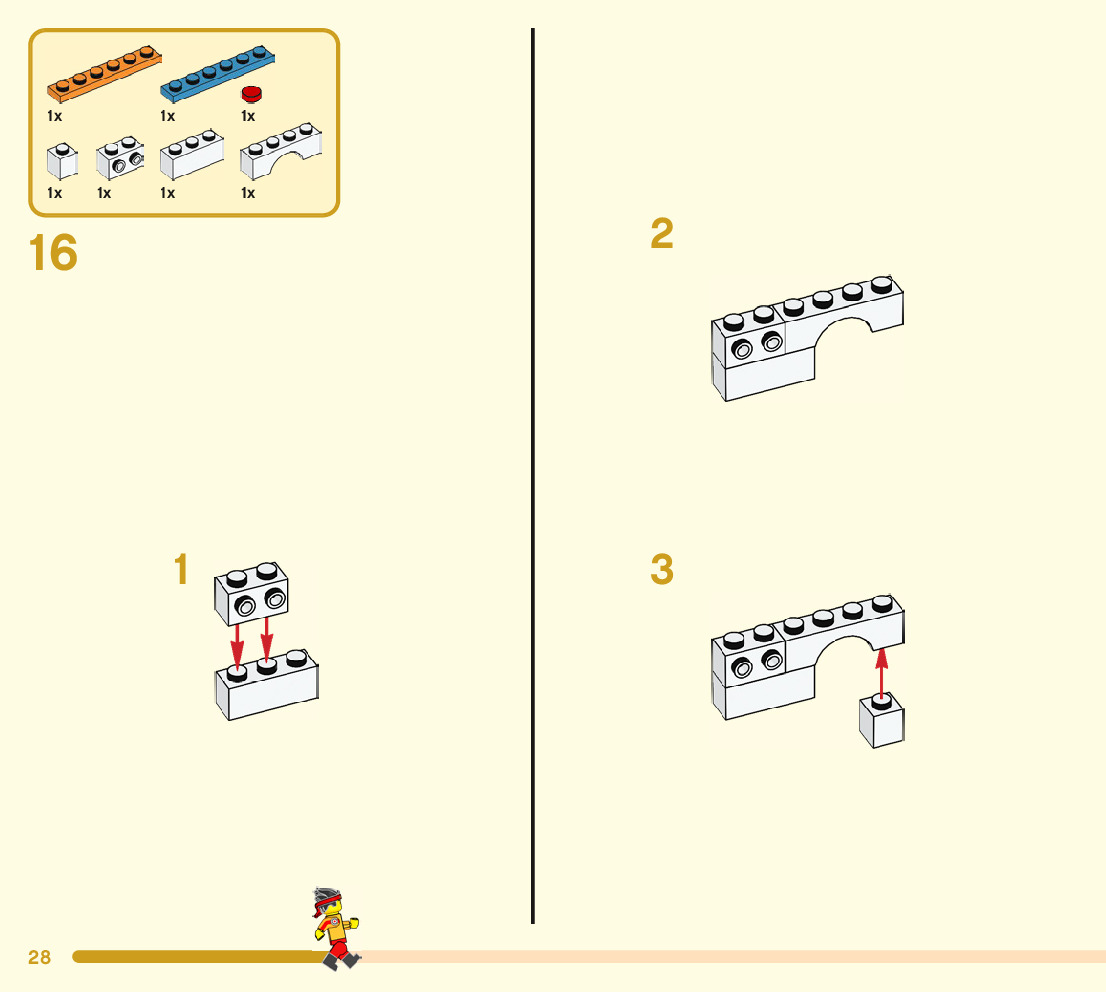 1x 1x 1x

1x 1x 1x 1x

16

1

2

3

28