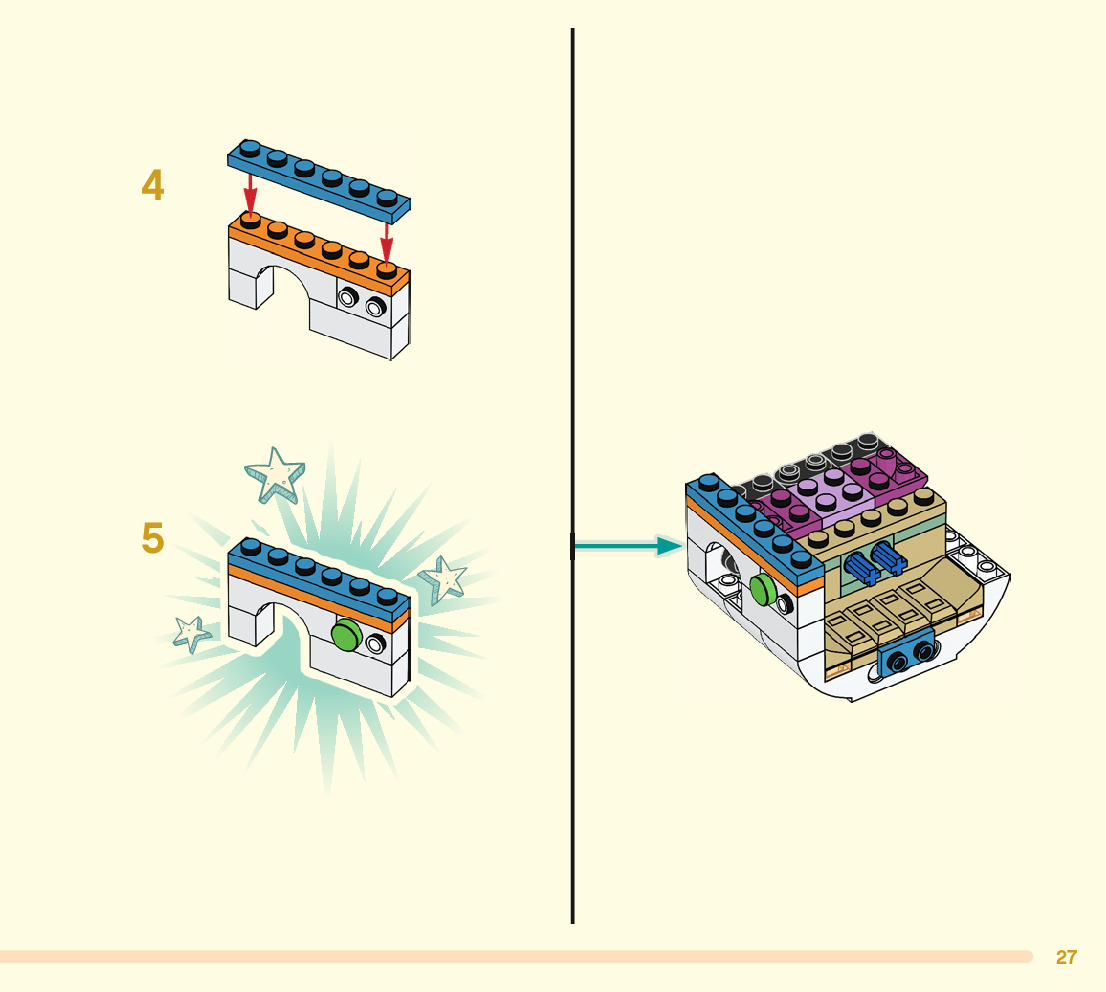 4

5

27