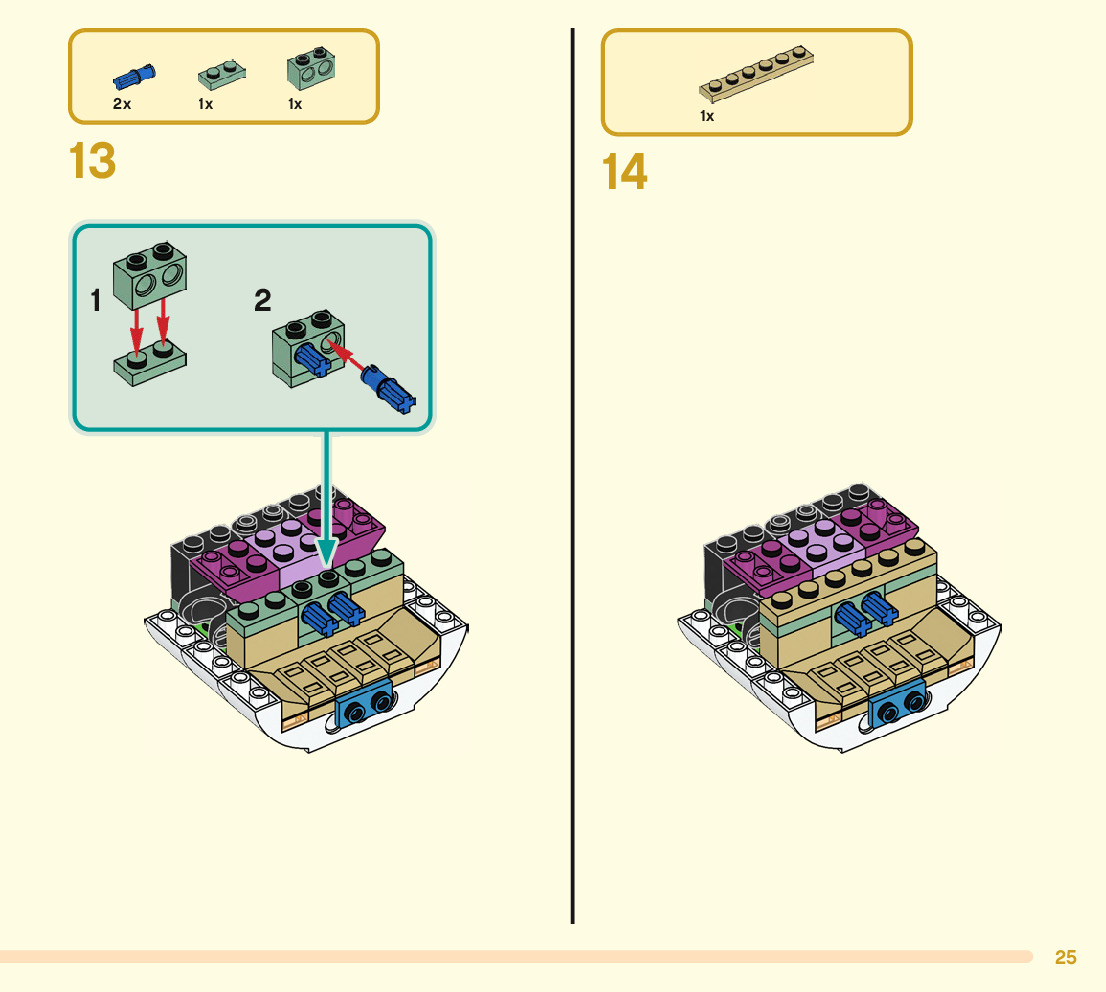 2x 1x 1x

13

1

2

1x

14

25