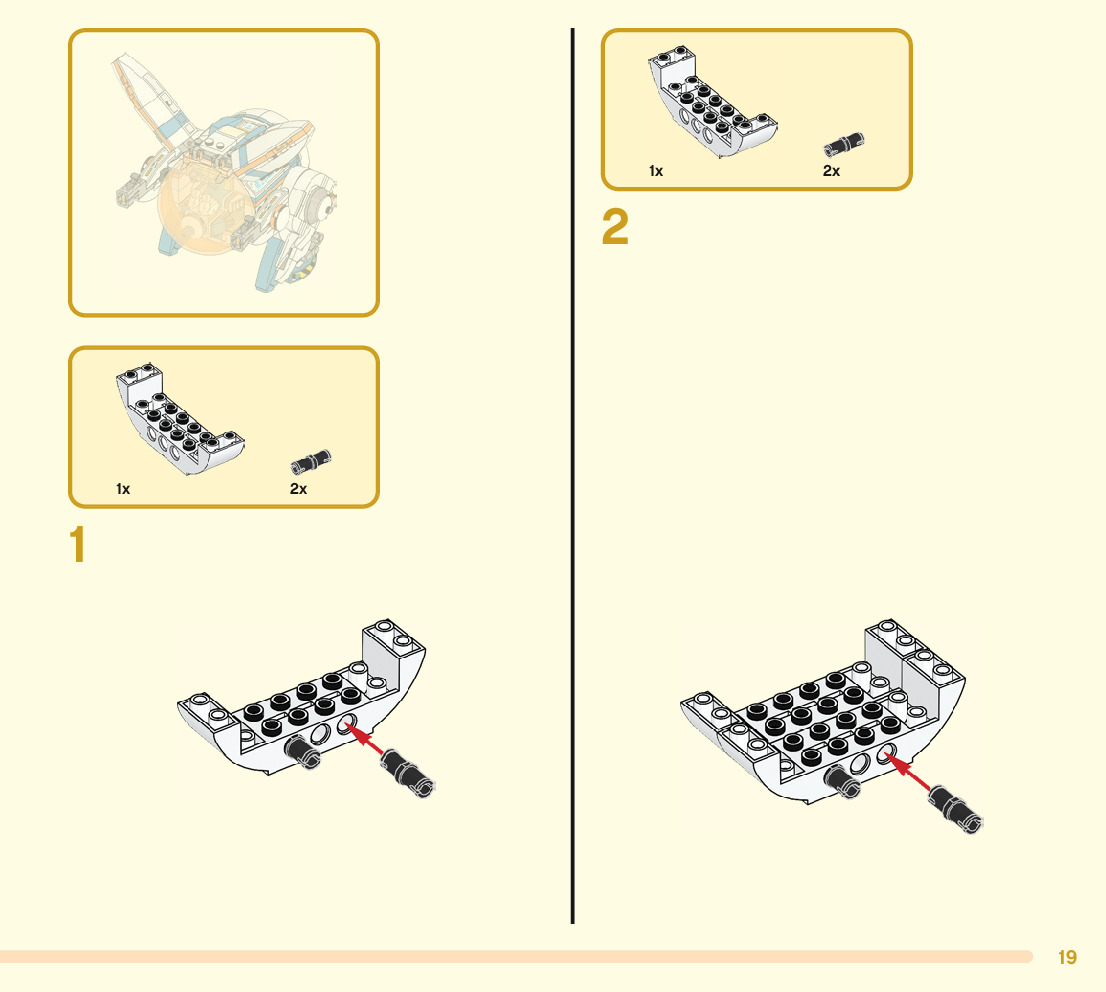 1x
2x

1

1x
2x

2

19