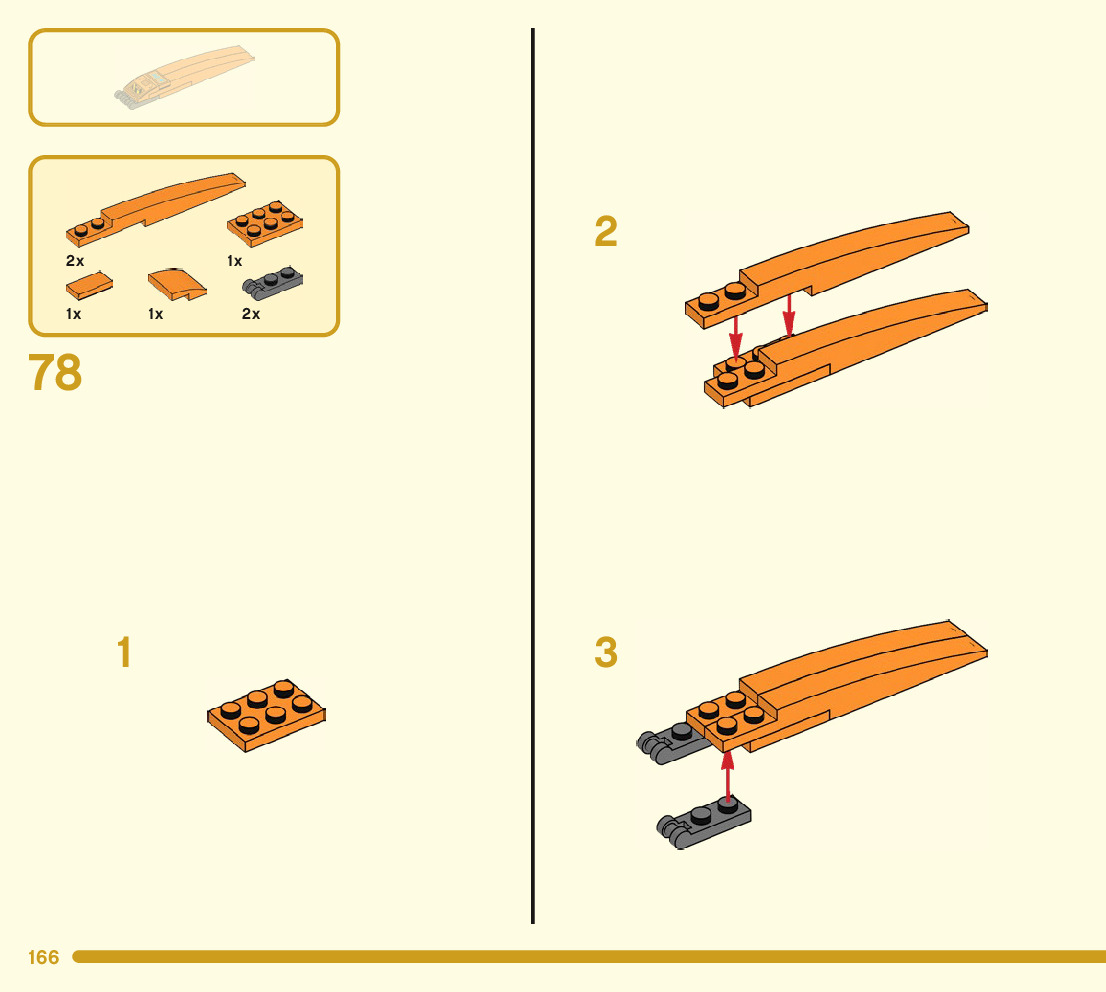 2x
1x
1x
1x
2x

78

1

2

3

166