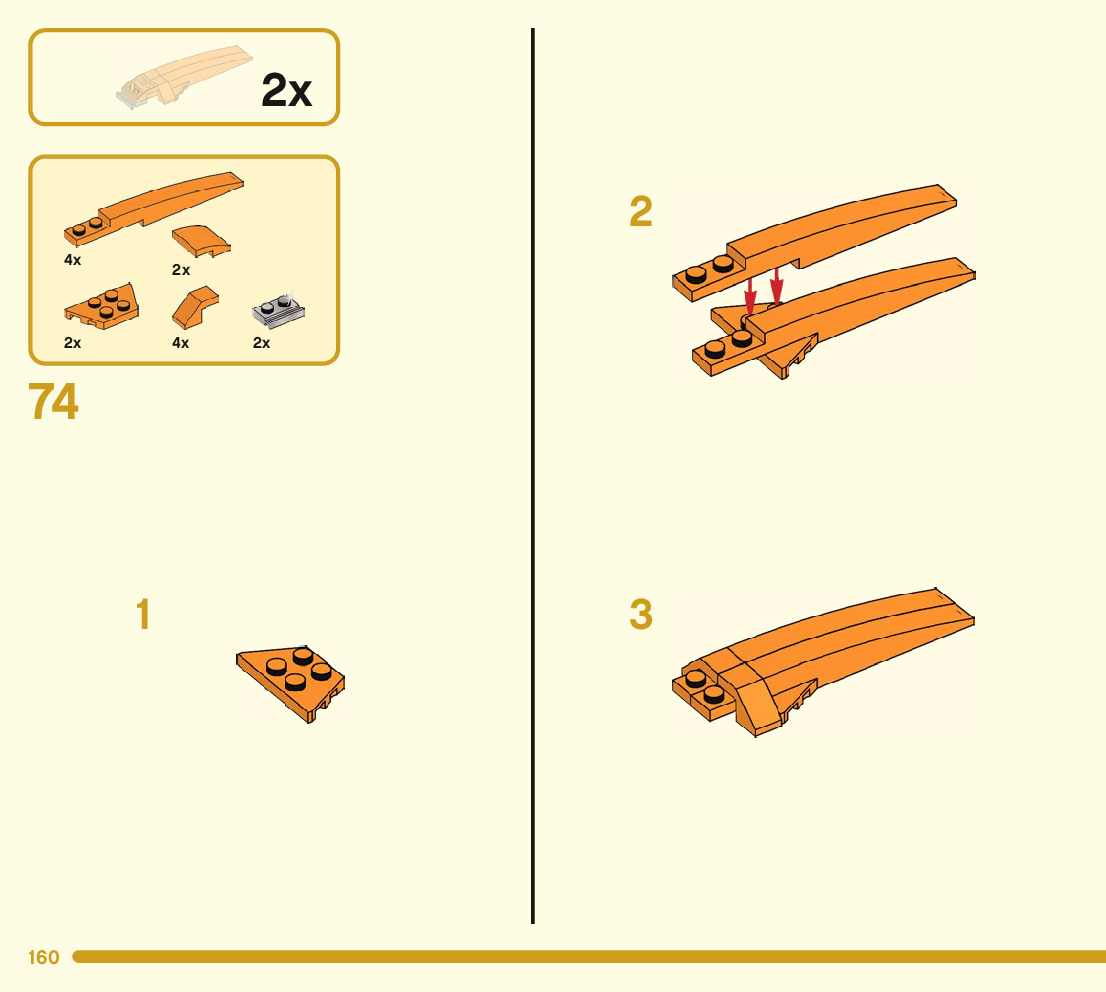 2x

4x
2x
2x
4x
2x

74

1

2

3

160