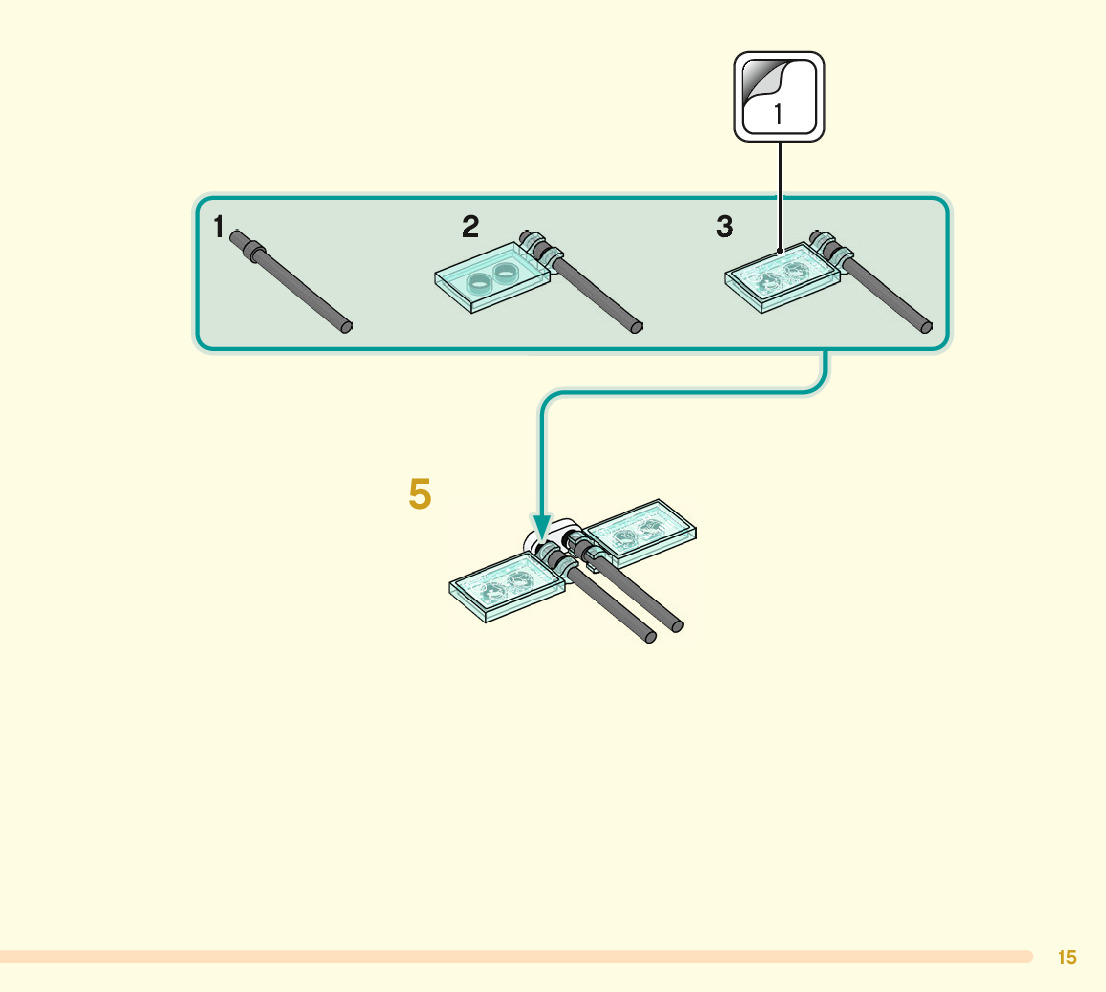 1

1

2

3

5

15