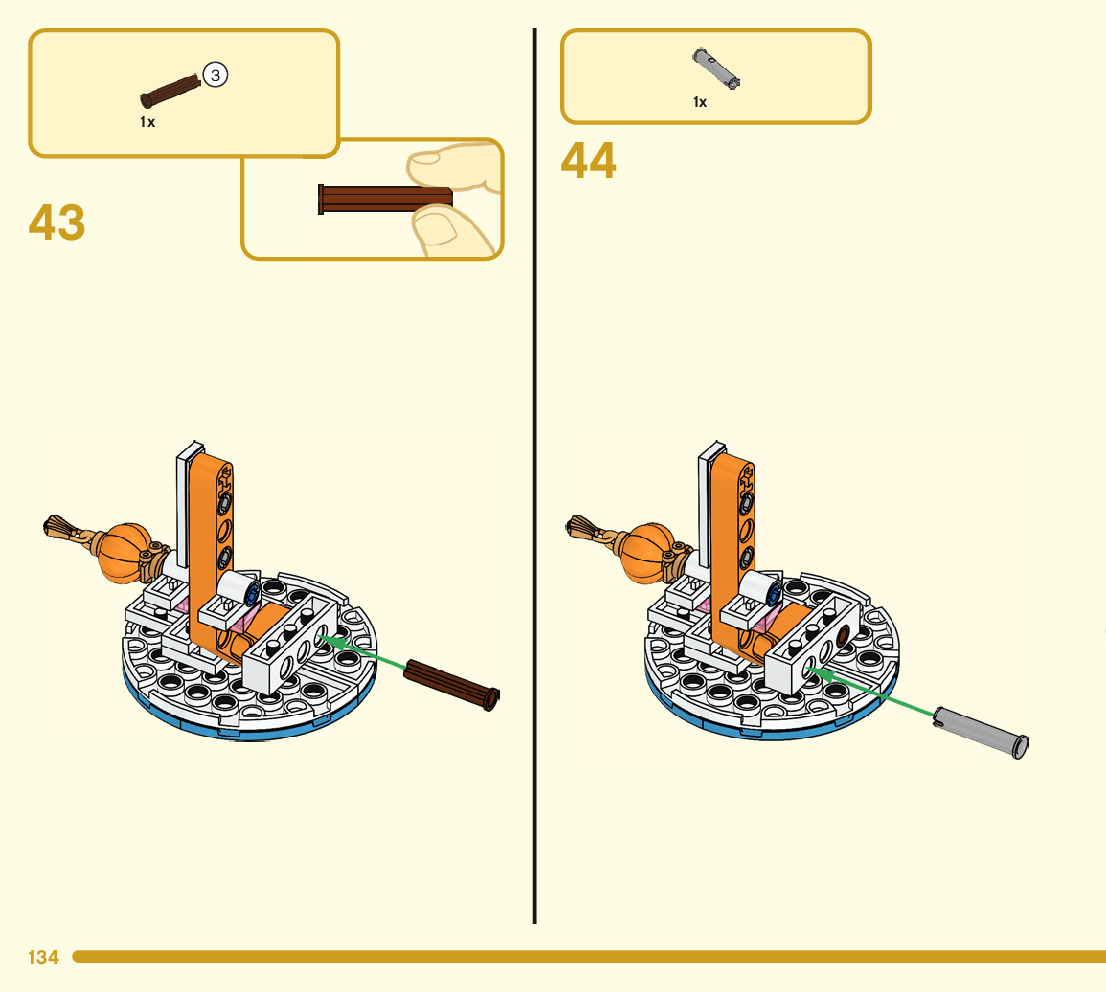 3
1x

43

1x

44

134