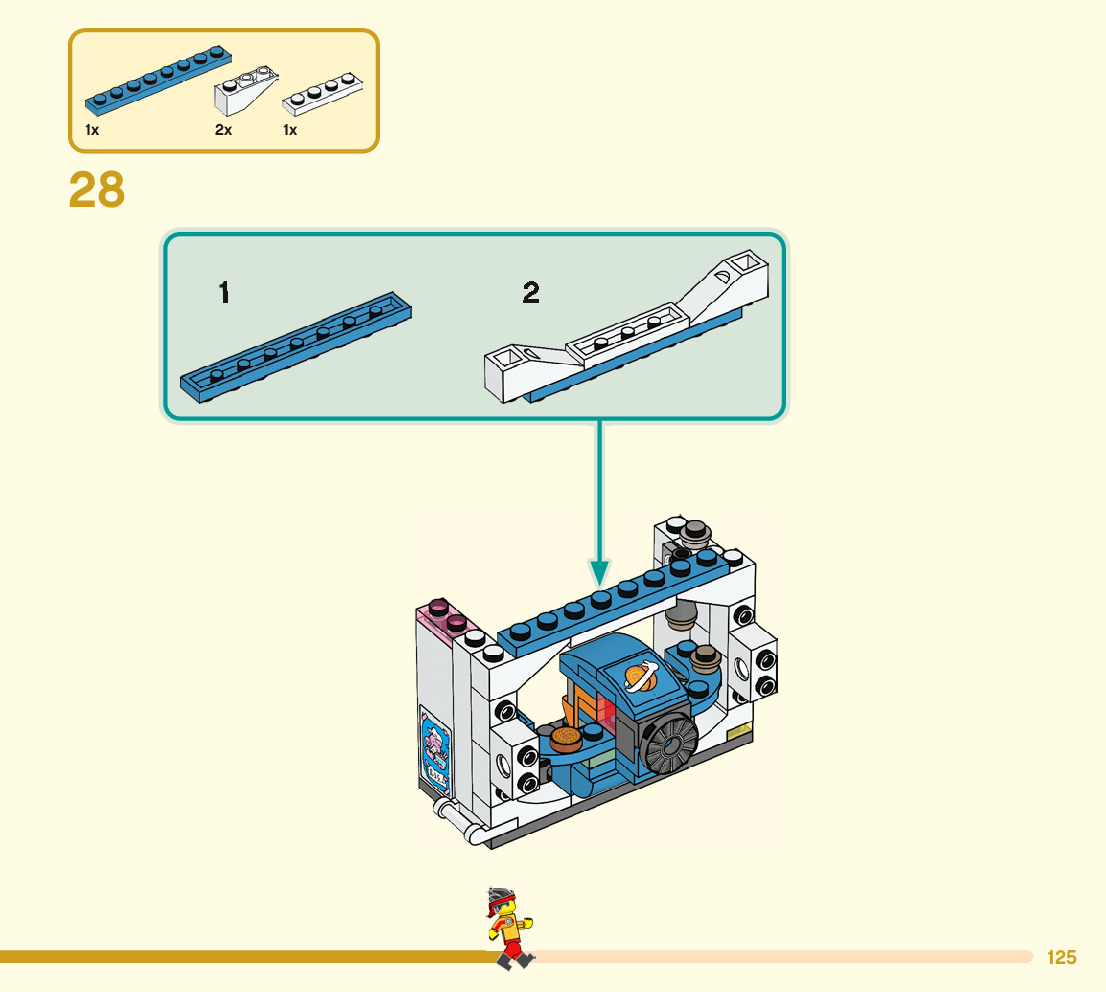 1x
2x
1x

28

1

2

125