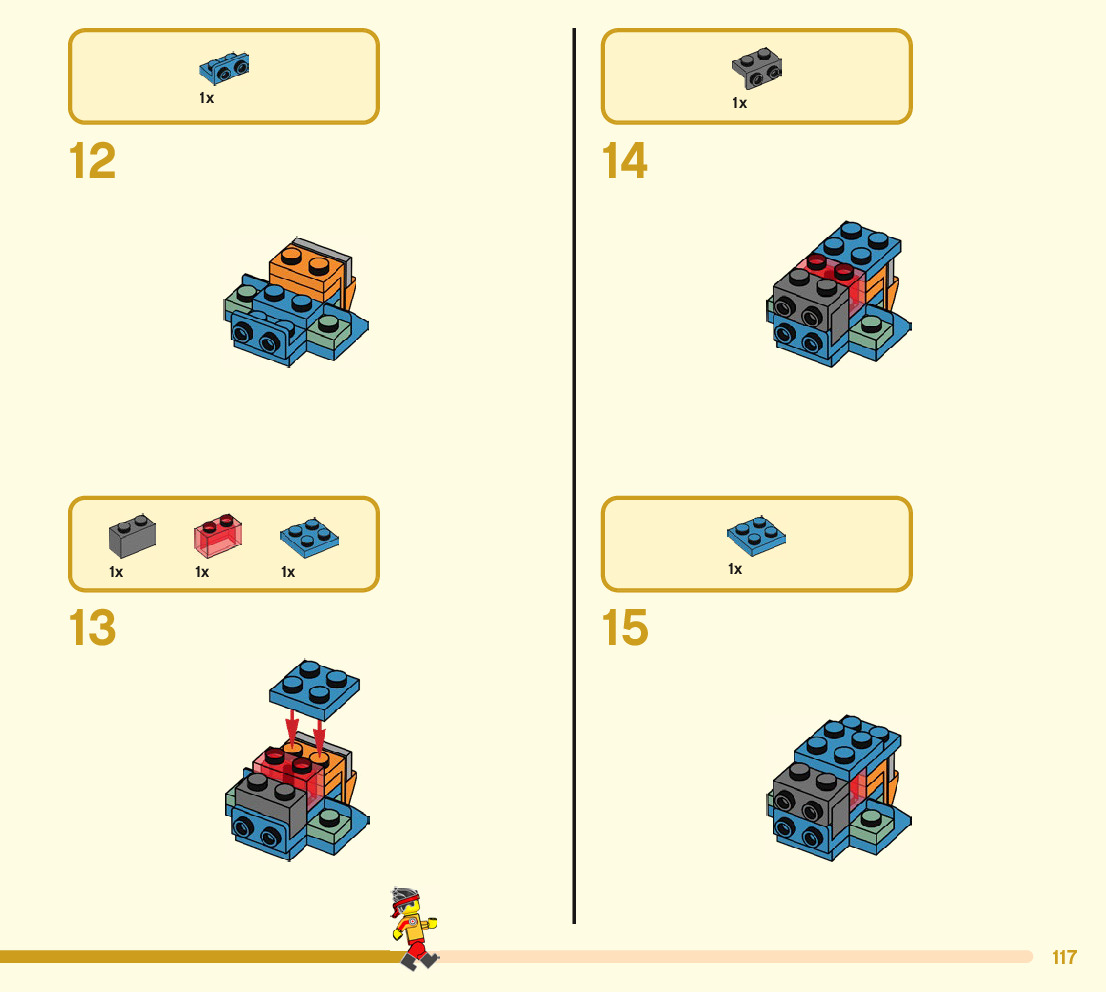 1x

12

1x 1x 1x

13

1x

14

1x

15

117