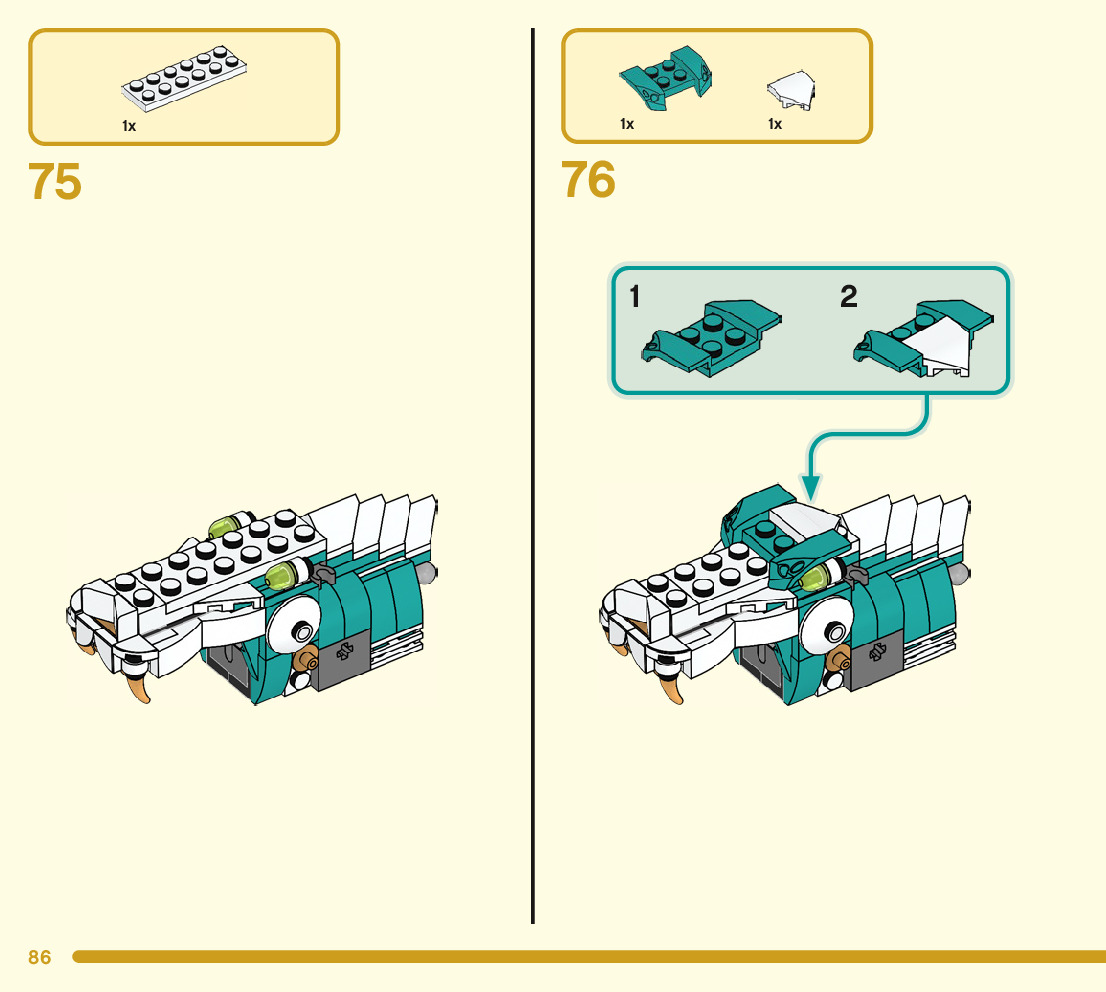 1x

75

1x

1x

76

1

2

86