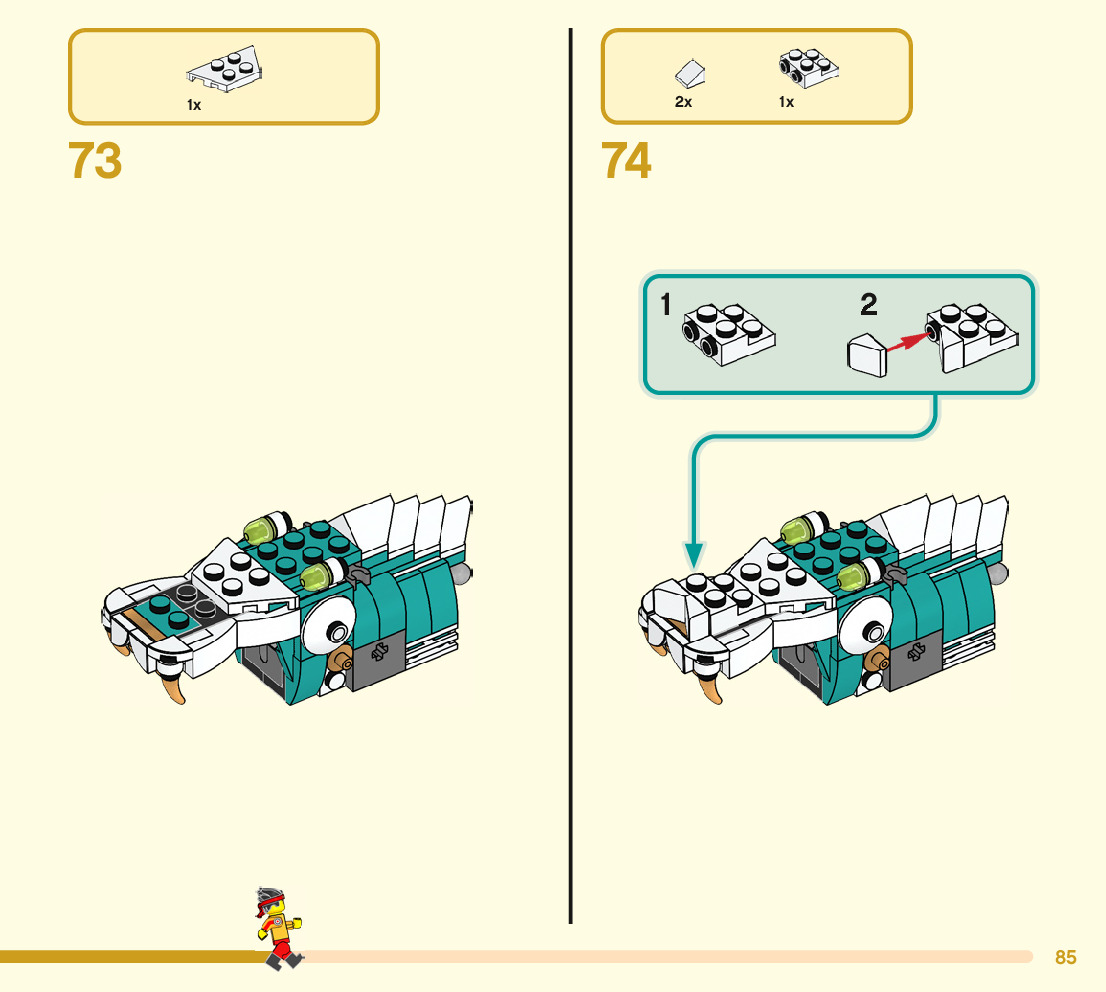 1x

73

2x
1x

74

1
2

85