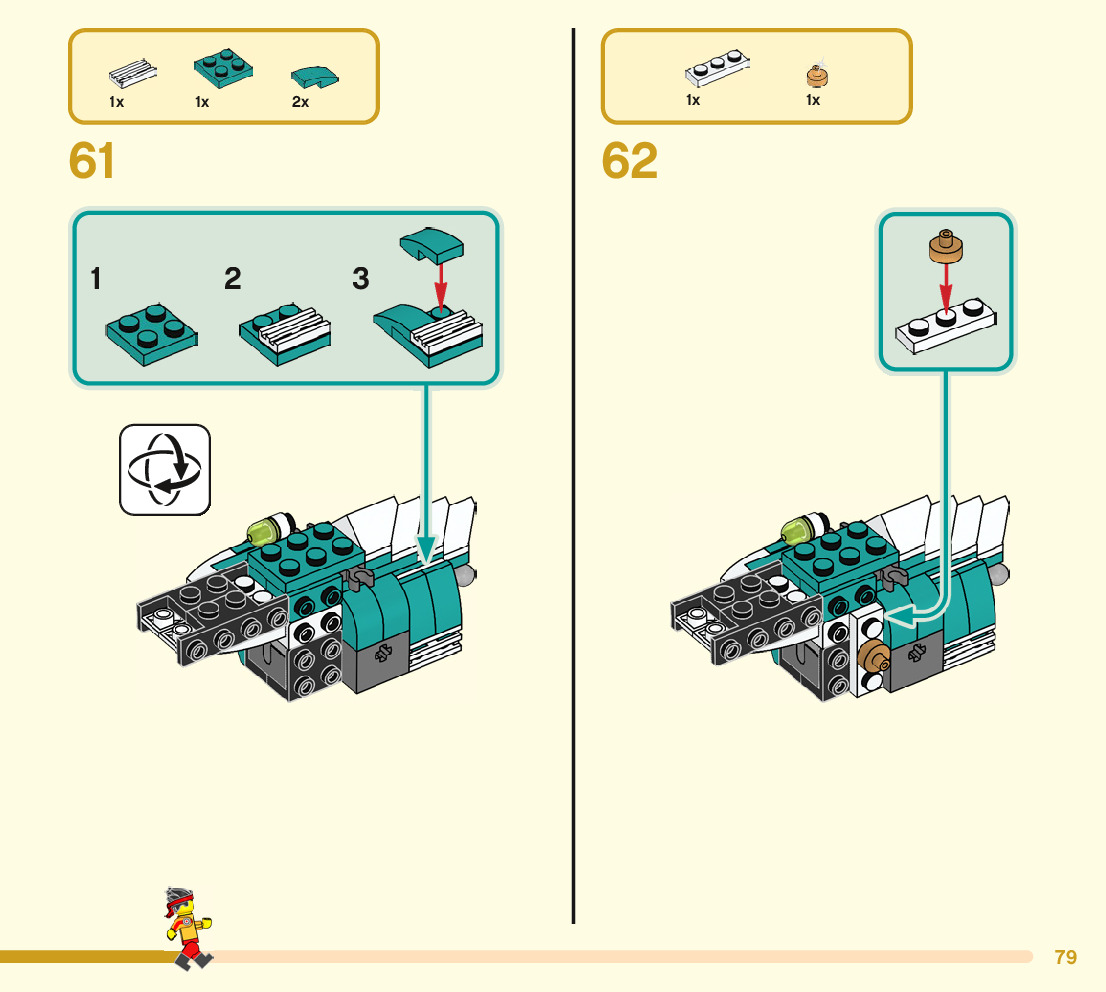 1x 1x 2x

61

1 2 3

1x 1x

62

79