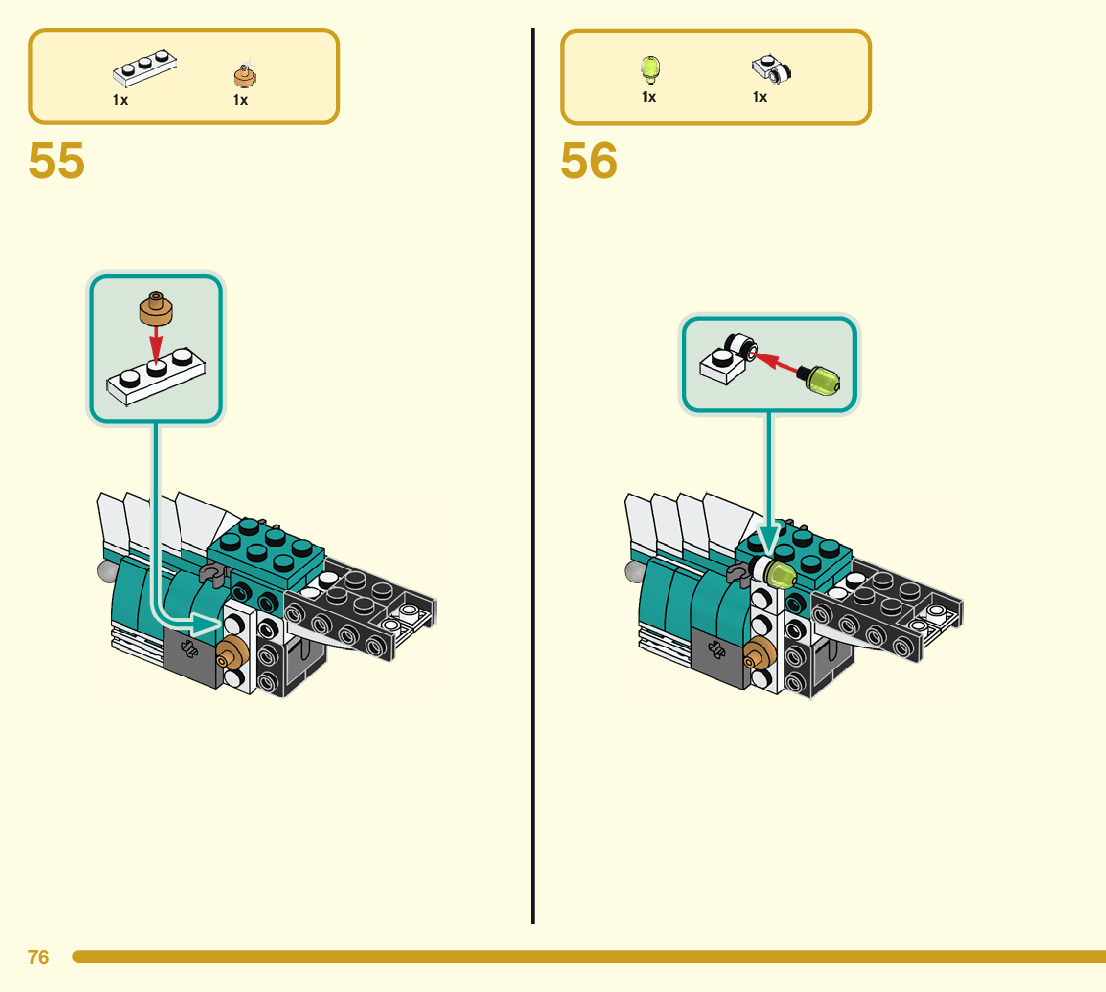 1x 1x

55

1x 1x

56

76